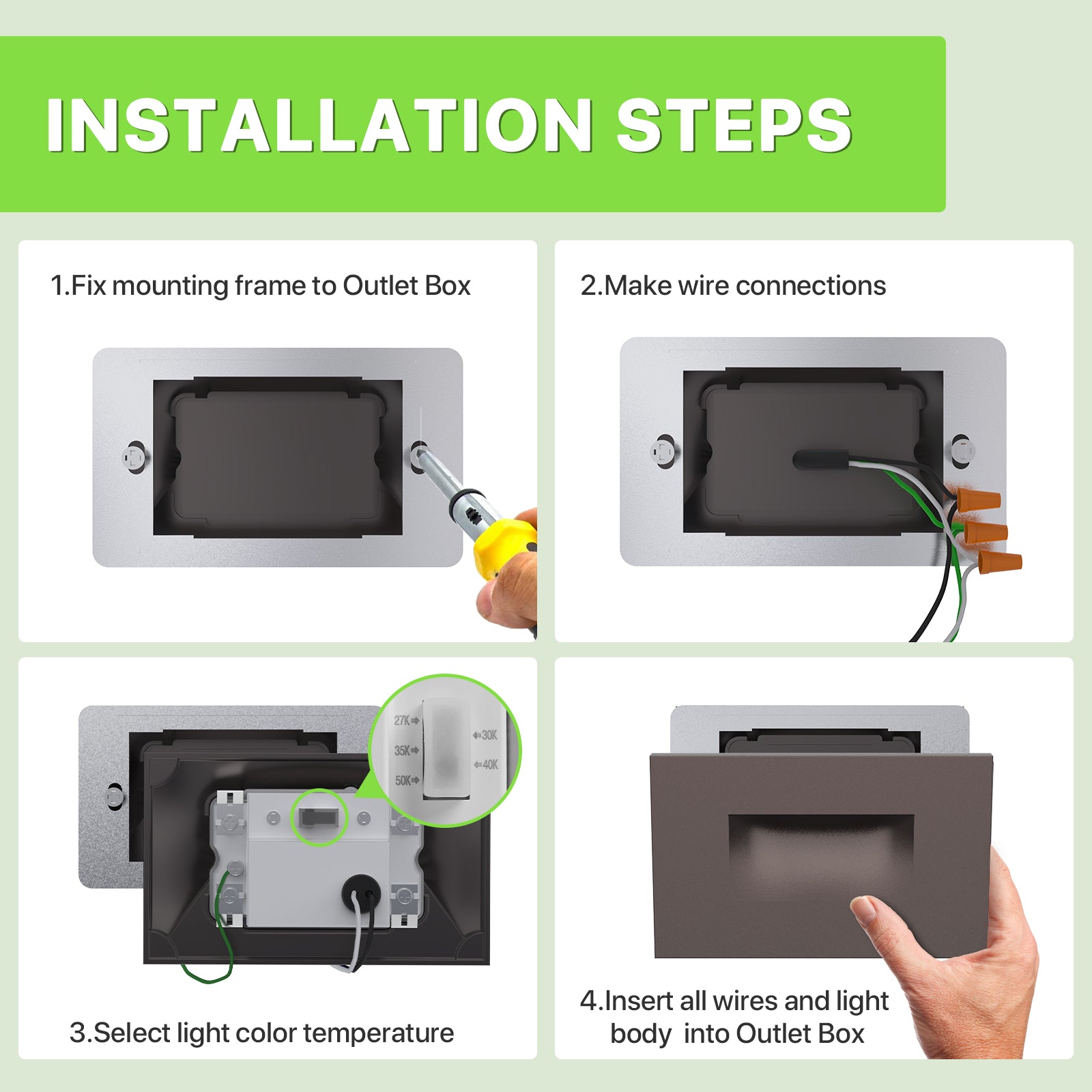 INSTALLATION STEPS

1.Fix mounting frame to Outlet Box

2.Make wire connections

27K
35K
50K
30K
40K

3.Select light color temperature

4.Insert all wires and light body into Outlet Box