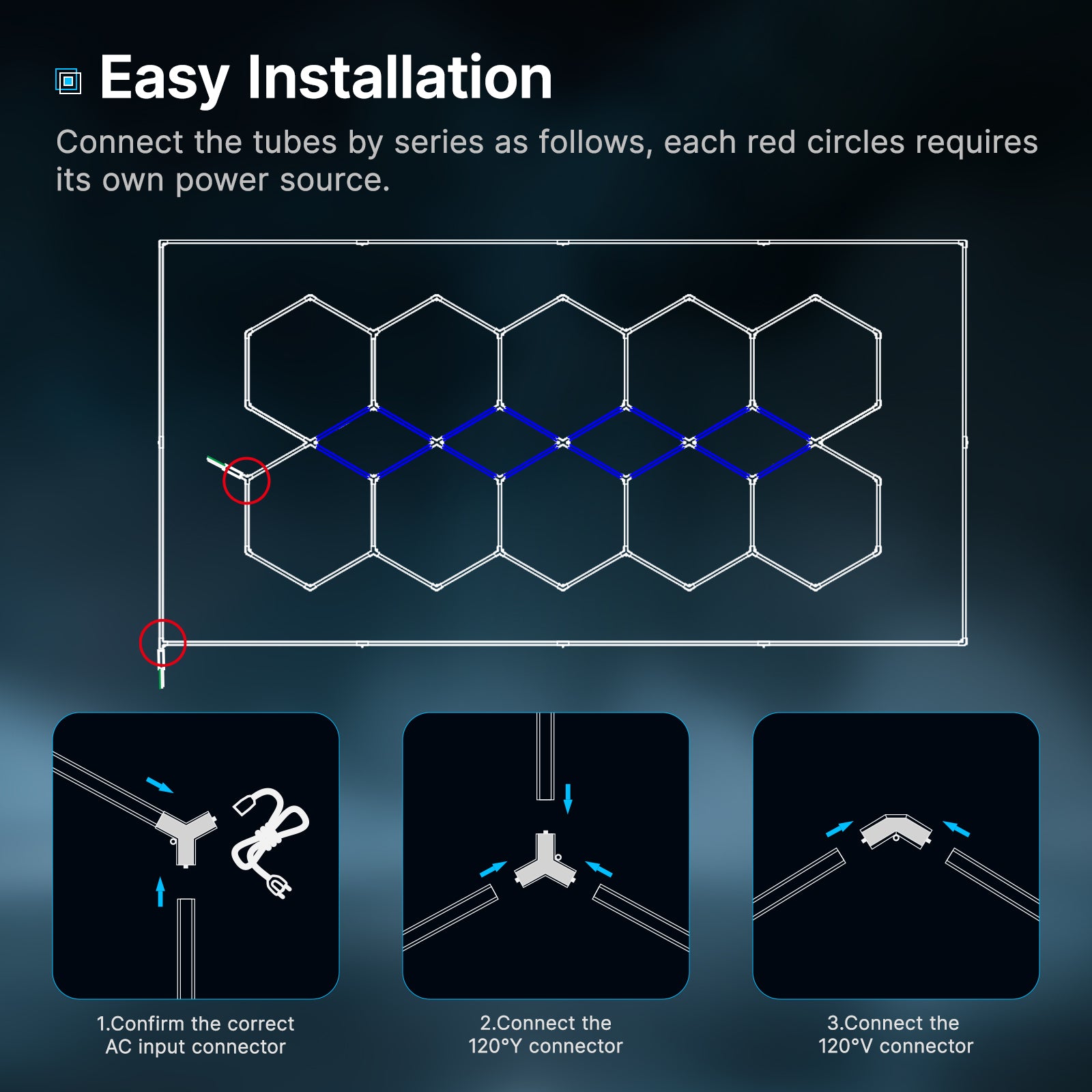 Easy Installation

Connect the tubes by series as follows, each red circles requires its own power source.

1.Confirm the correct AC input connector

2.Connect the 120°Y connector

3.Connect the 120°V connector