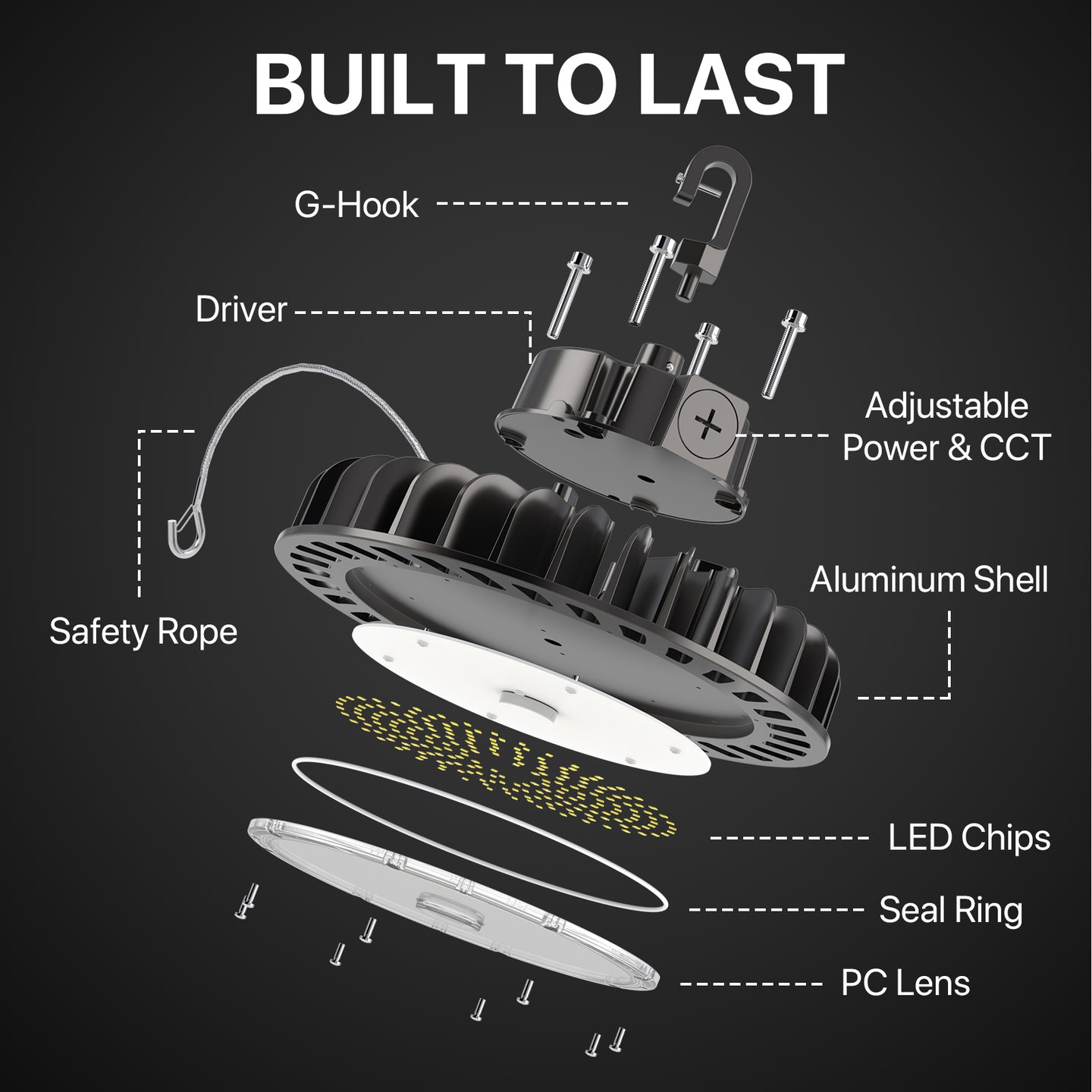 BUILT TO LAST

G-Hook

Driver

Adjustable Power & CCT

Safety Rope

Aluminum Shell

LED Chips

Seal Ring

PC Lens