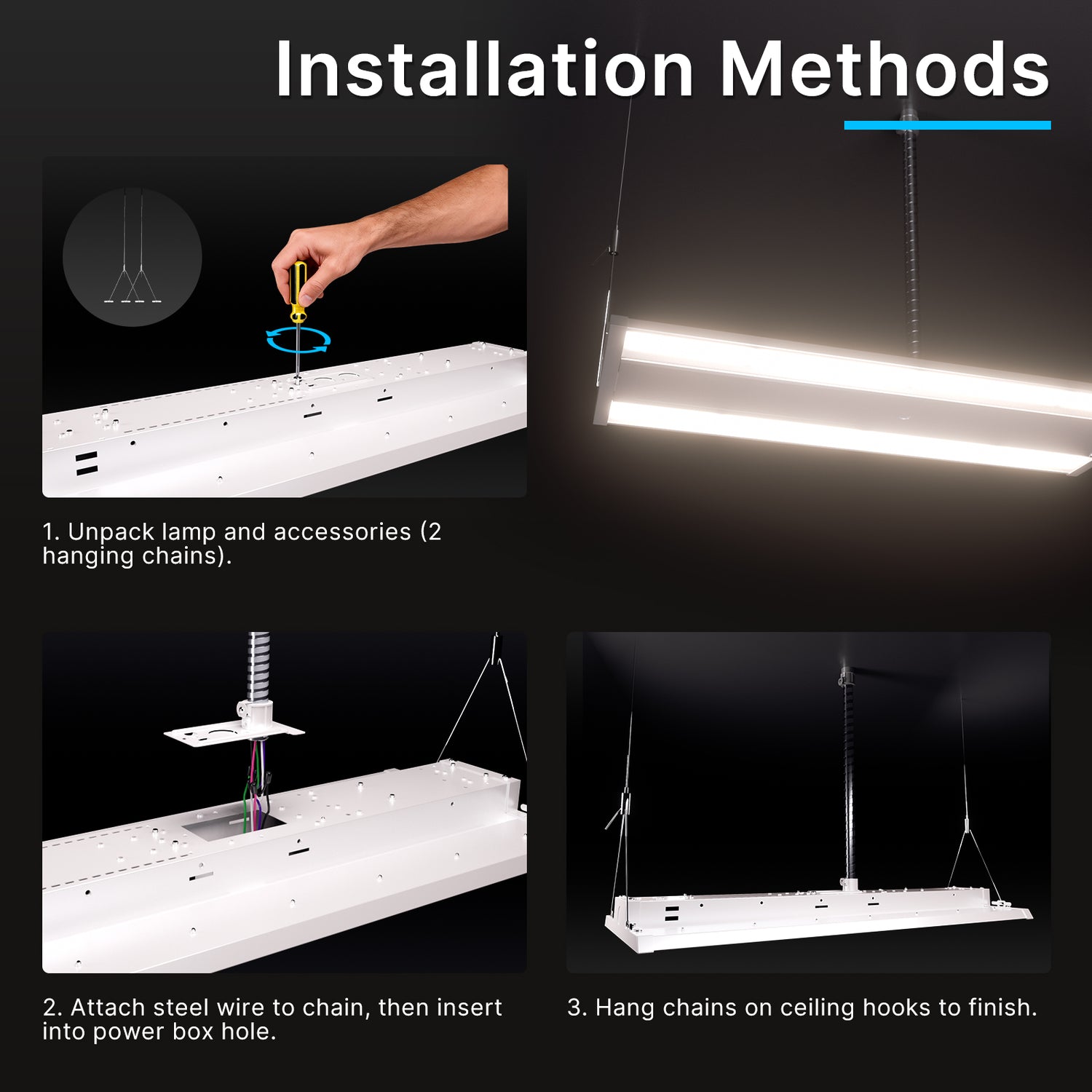 Installation Methods

1. Unpack lamp and accessories (2 hanging chains).

2. Attach steel wire to chain, then insert into power box hole.

3. Hang chains on ceiling hooks to finish.