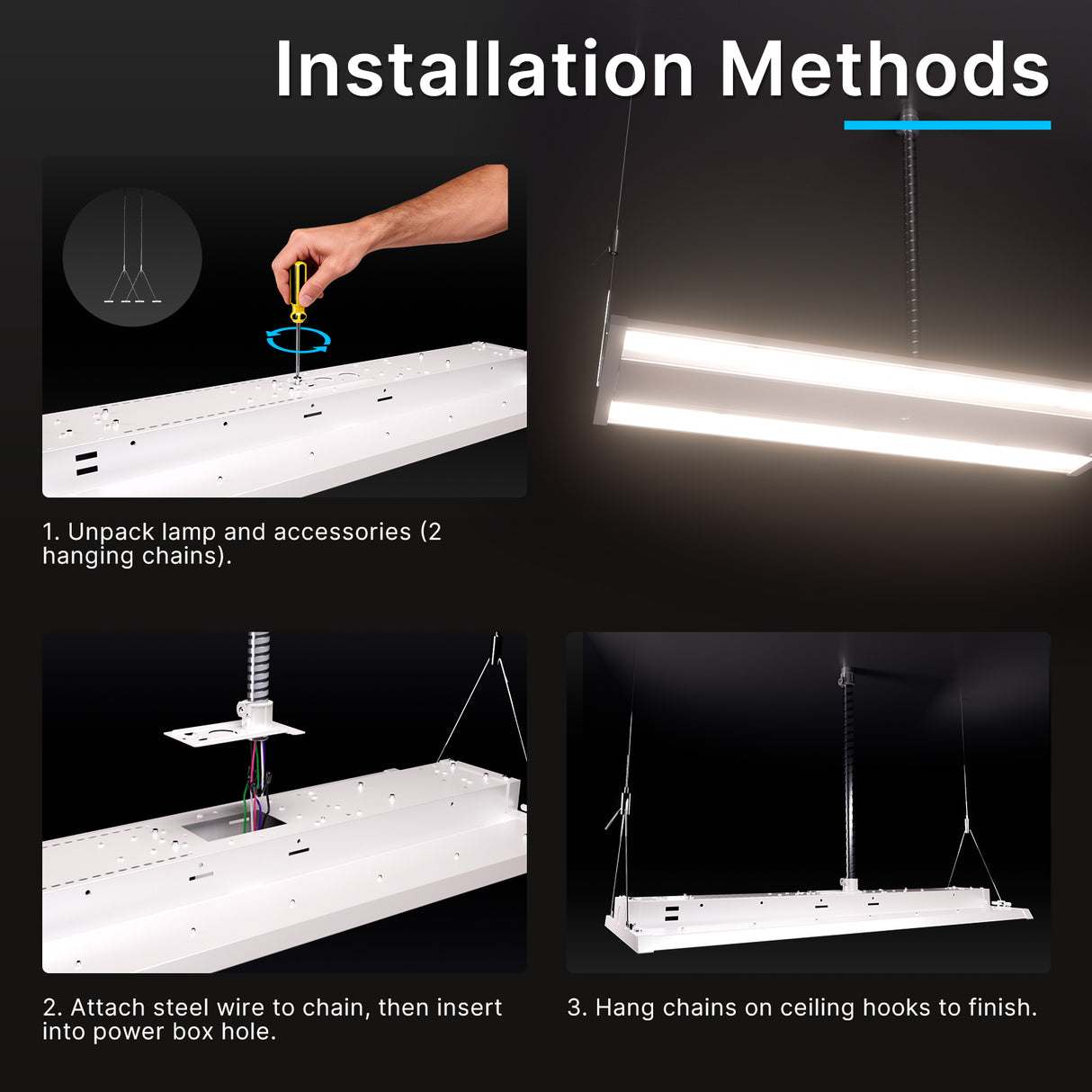 Installation Methods

1. Unpack lamp and accessories (2 hanging chains).

2. Attach steel wire to chain, then insert into power box hole.

3. Hang chains on ceiling hooks to finish.