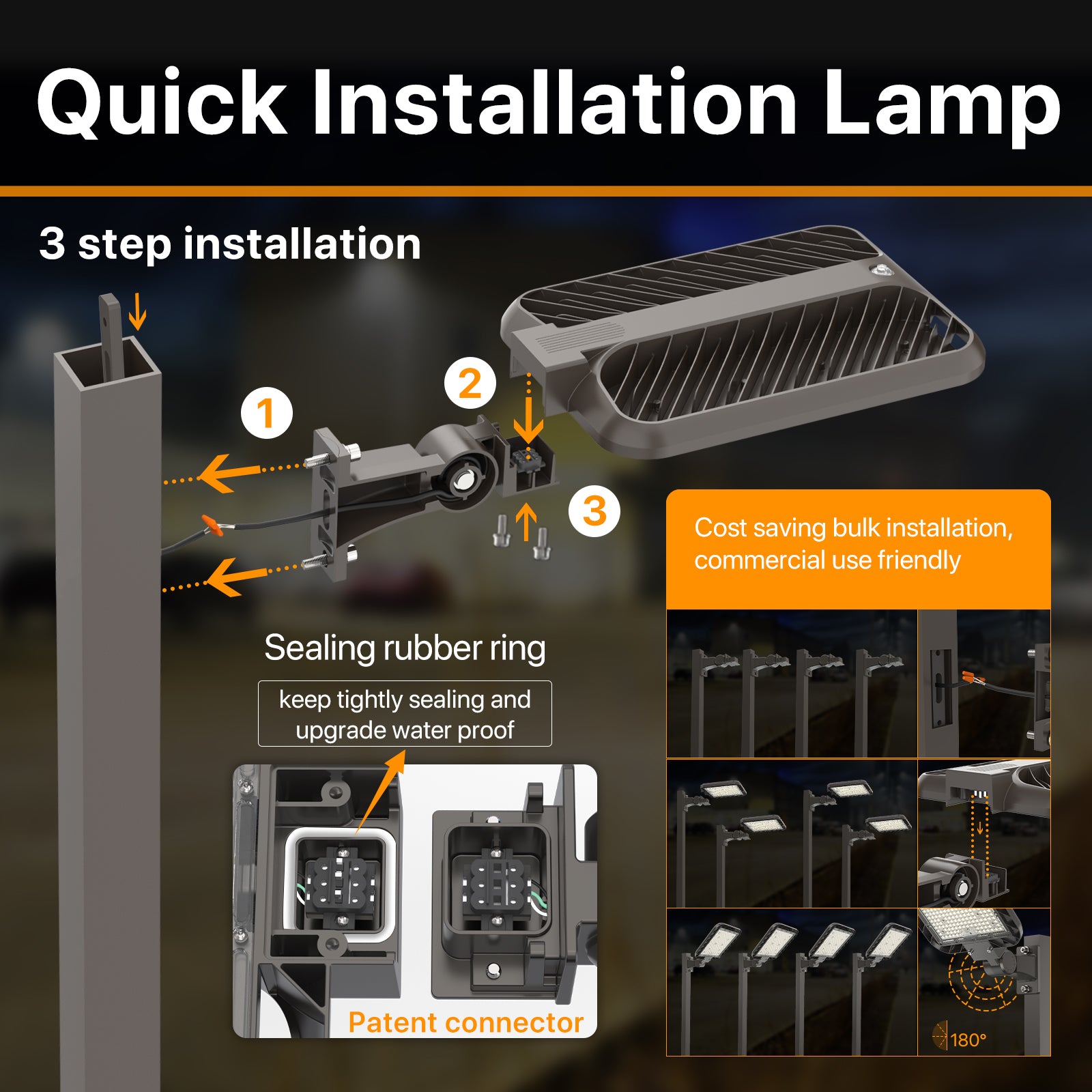 Quick Installation Lamp

3 step installation

1

2

3

Cost saving bulk installation, commercial use friendly

Sealing rubber ring

keep tightly sealing and upgrade water proof

Patent connector

180°