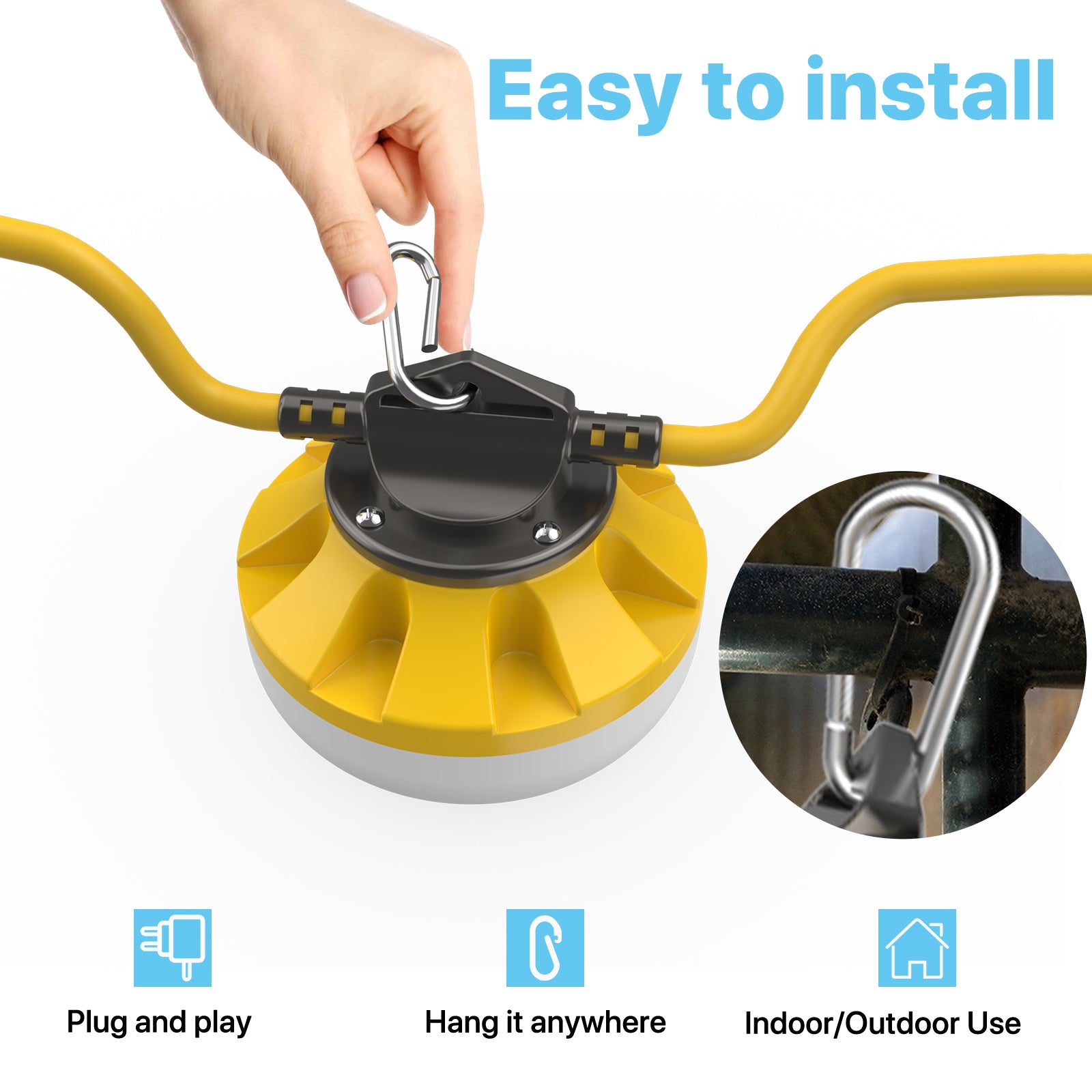 Easy to install

Plug and play

Hang it anywhere

Indoor/Outdoor Use