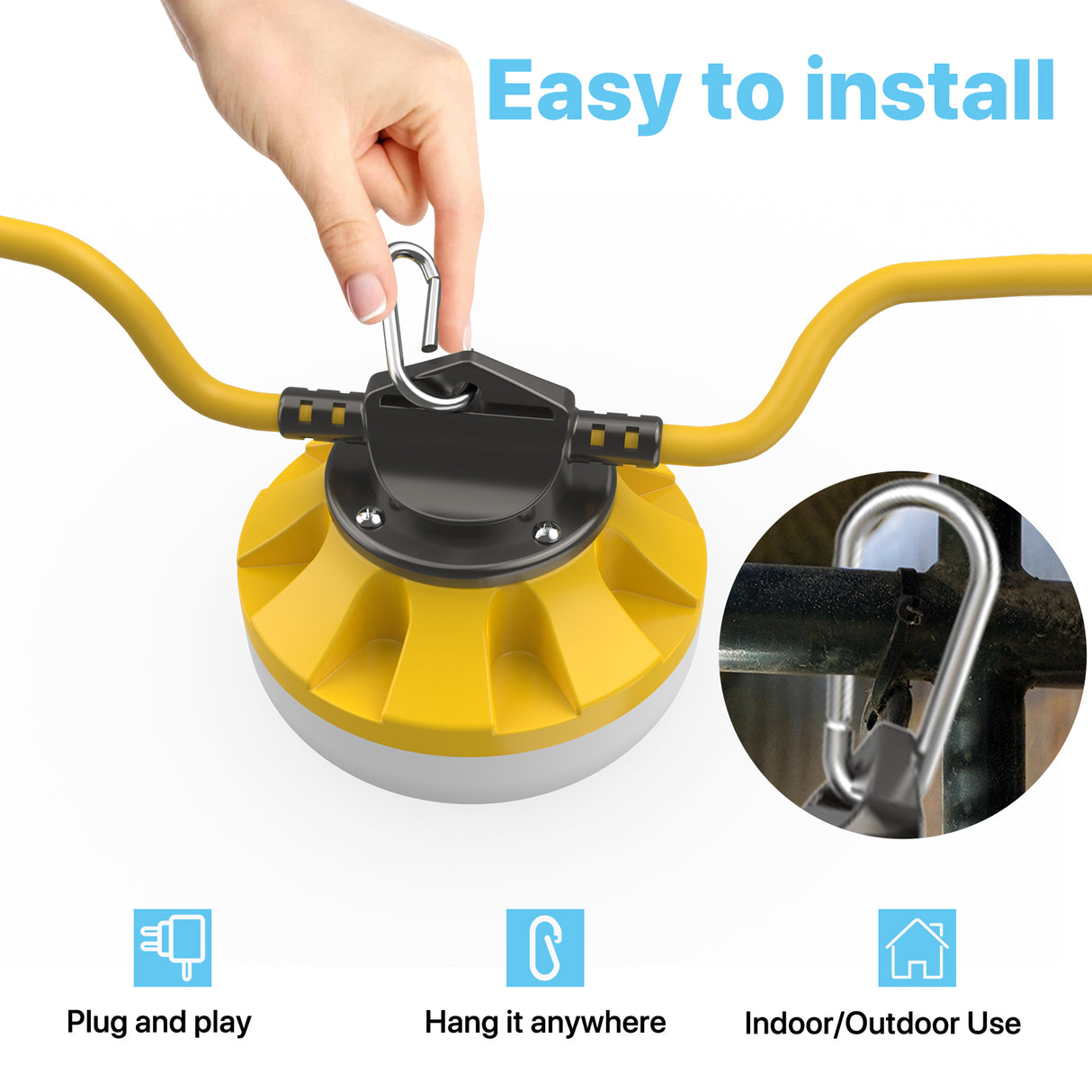 Easy to install

Plug and play

Hang it anywhere

Indoor/Outdoor Use