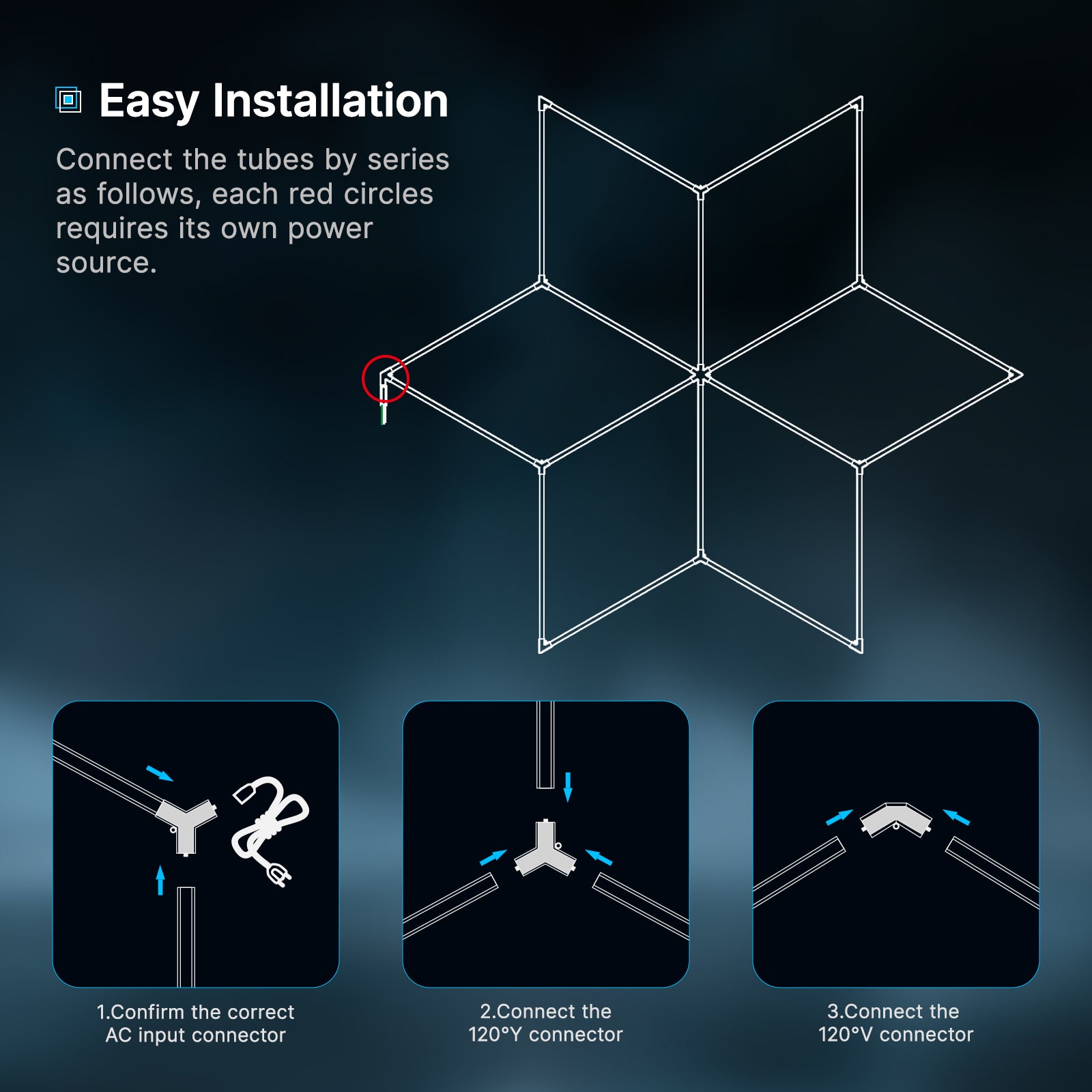 Easy Installation

Connect the tubes by series as follows, each red circles requires its own power source.

1.Confirm the correct AC input connector

2.Connect the 120°Y connector

3.Connect the 120°V connector