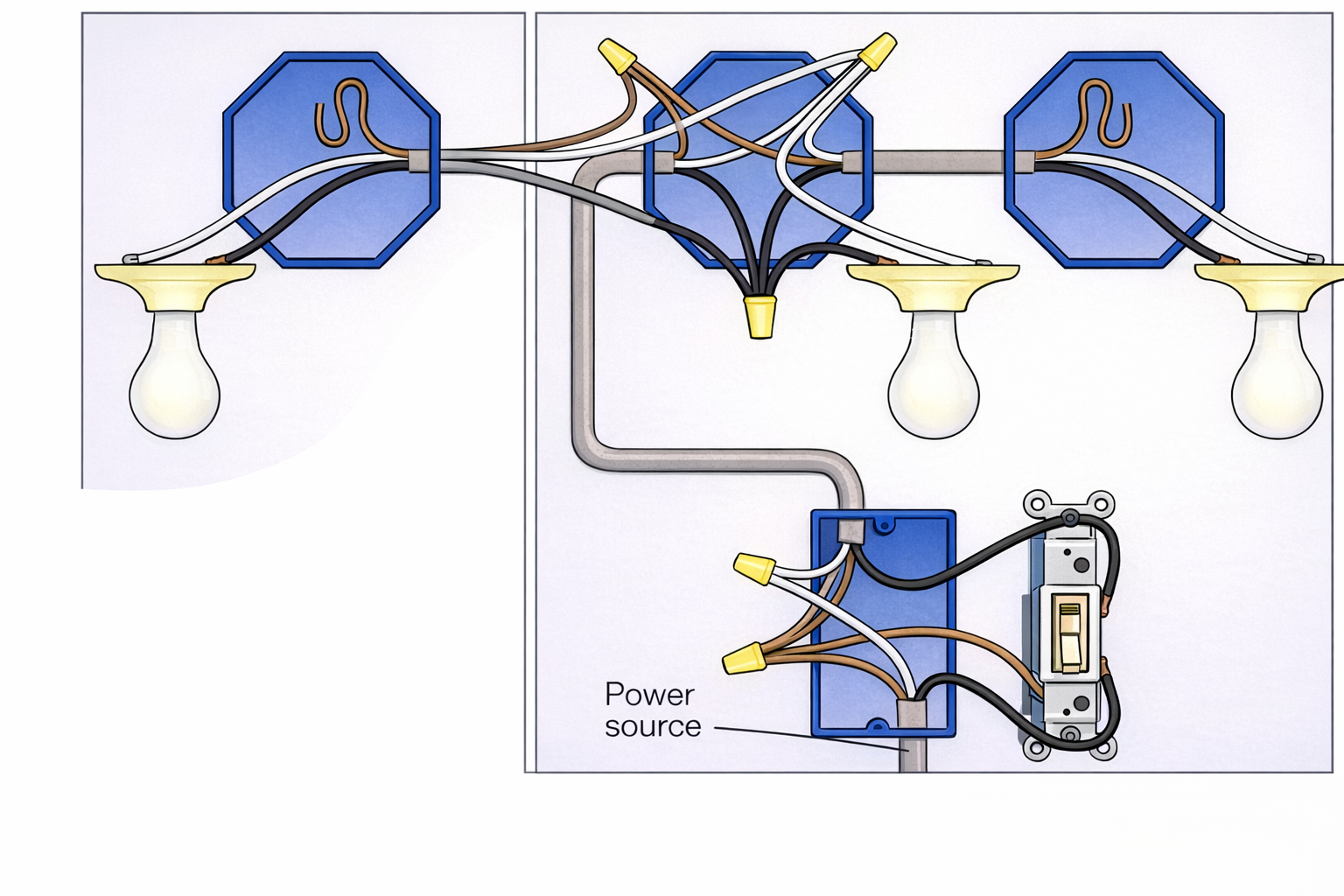 Power source