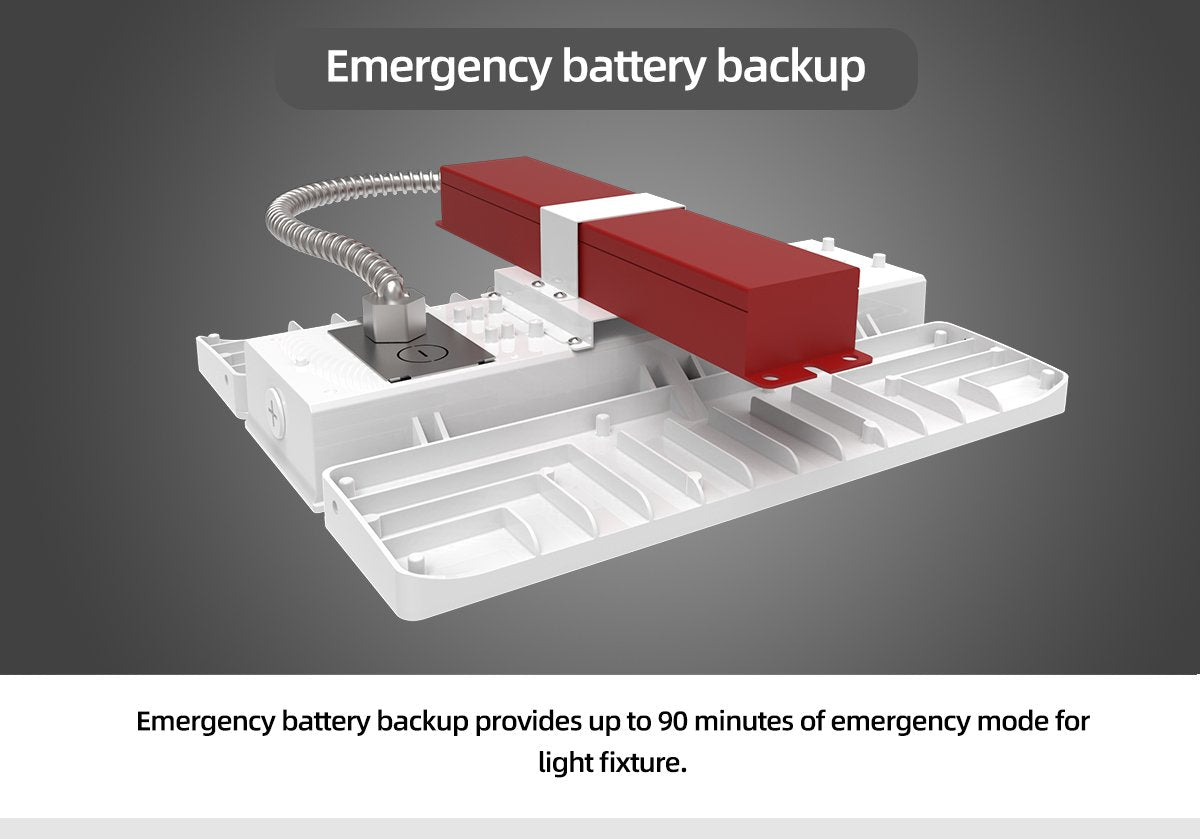 Emergency battery backup

Emergency battery backup provides up to 90 minutes of emergency mode for light fixture.