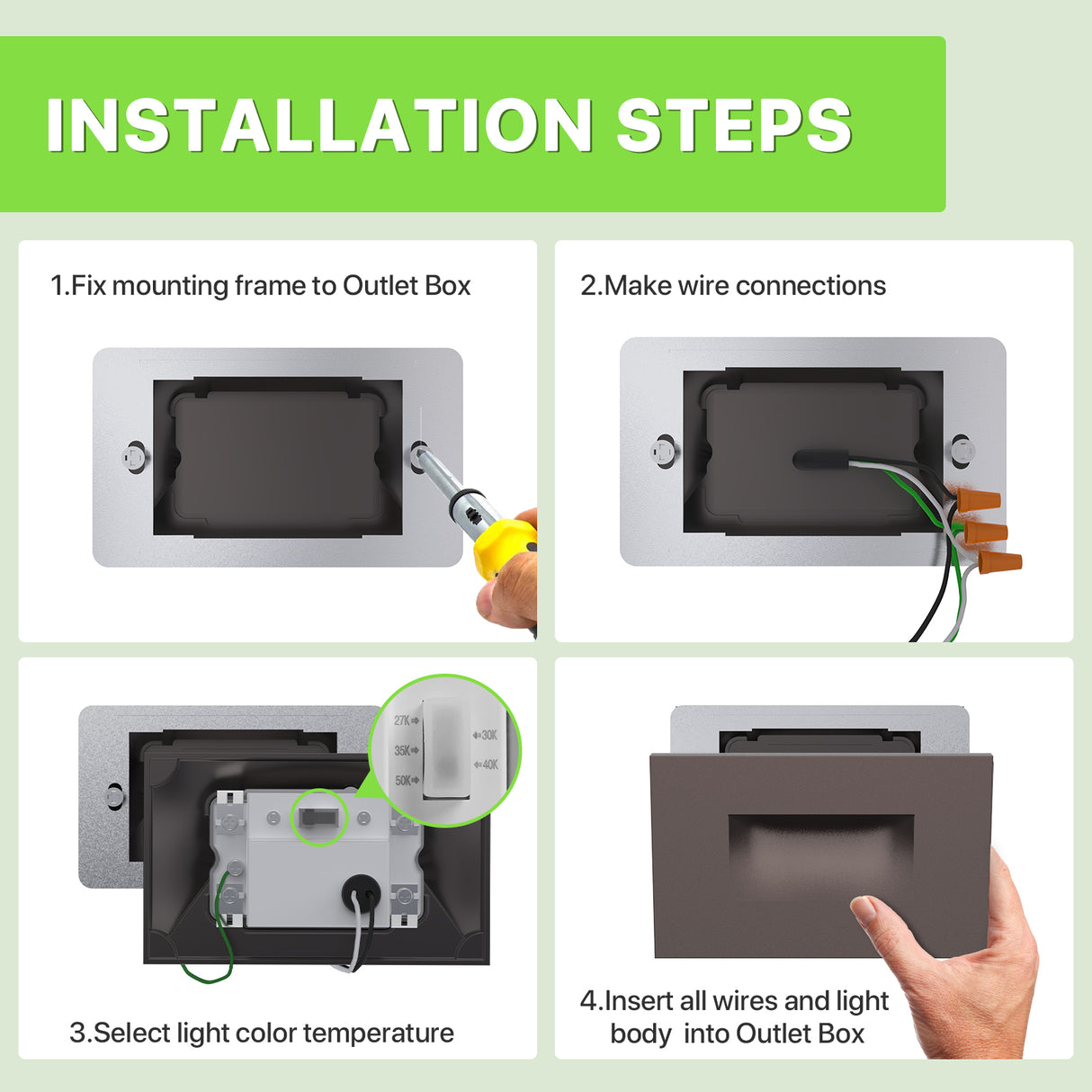 INSTALLATION STEPS

1.Fix mounting frame to Outlet Box

2.Make wire connections

27K
35K
50K
30K
40K

3.Select light color temperature

4.Insert all wires and light body into Outlet Box