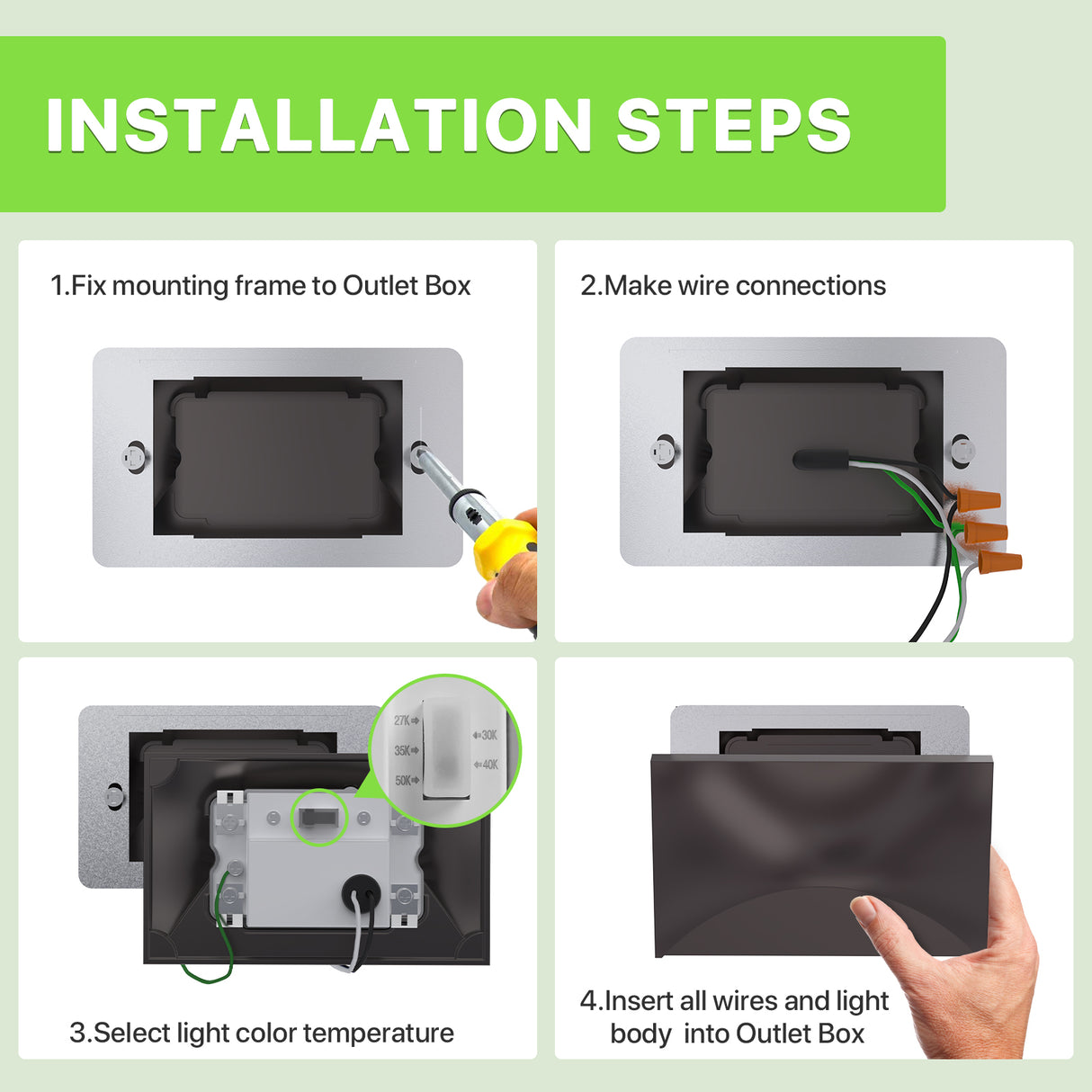 INSTALLATION STEPS

1.Fix mounting frame to Outlet Box

2.Make wire connections

27K
35K
50K
30K
40K

3.Select light color temperature

4.Insert all wires and light body into Outlet Box