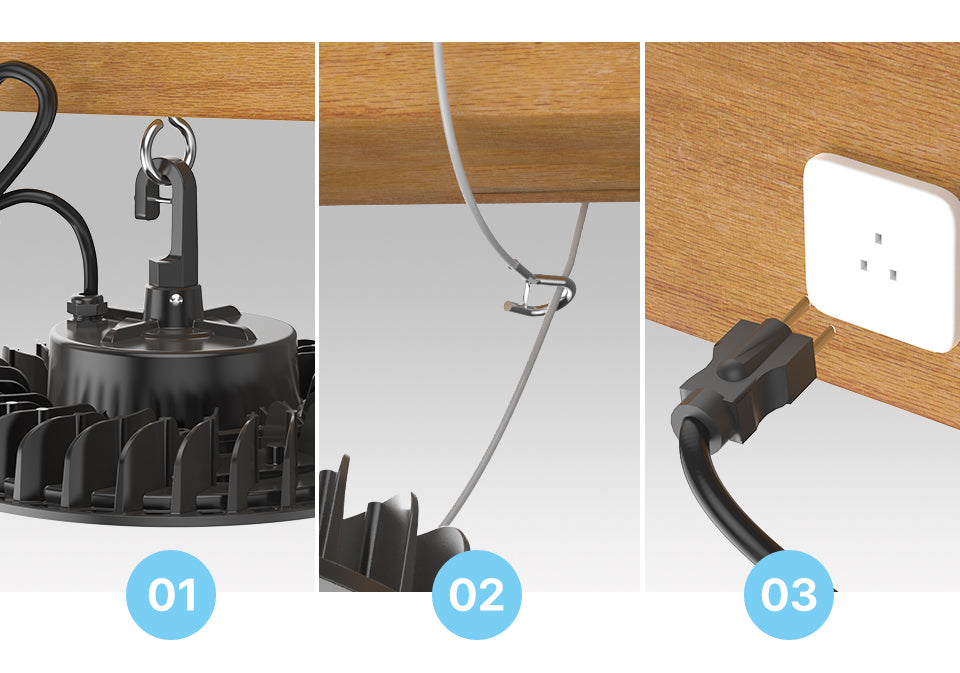 01

02

03