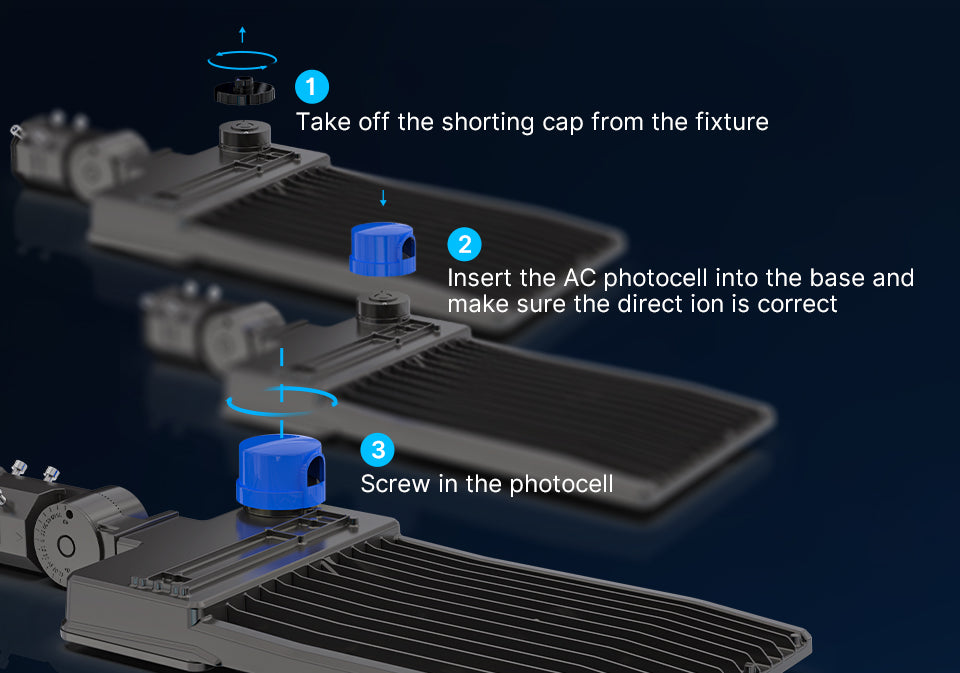 1
Take off the shorting cap from the fixture

2
Insert the AC photocell into the base and make sure the direct ion is correct

3
Screw in the photocell