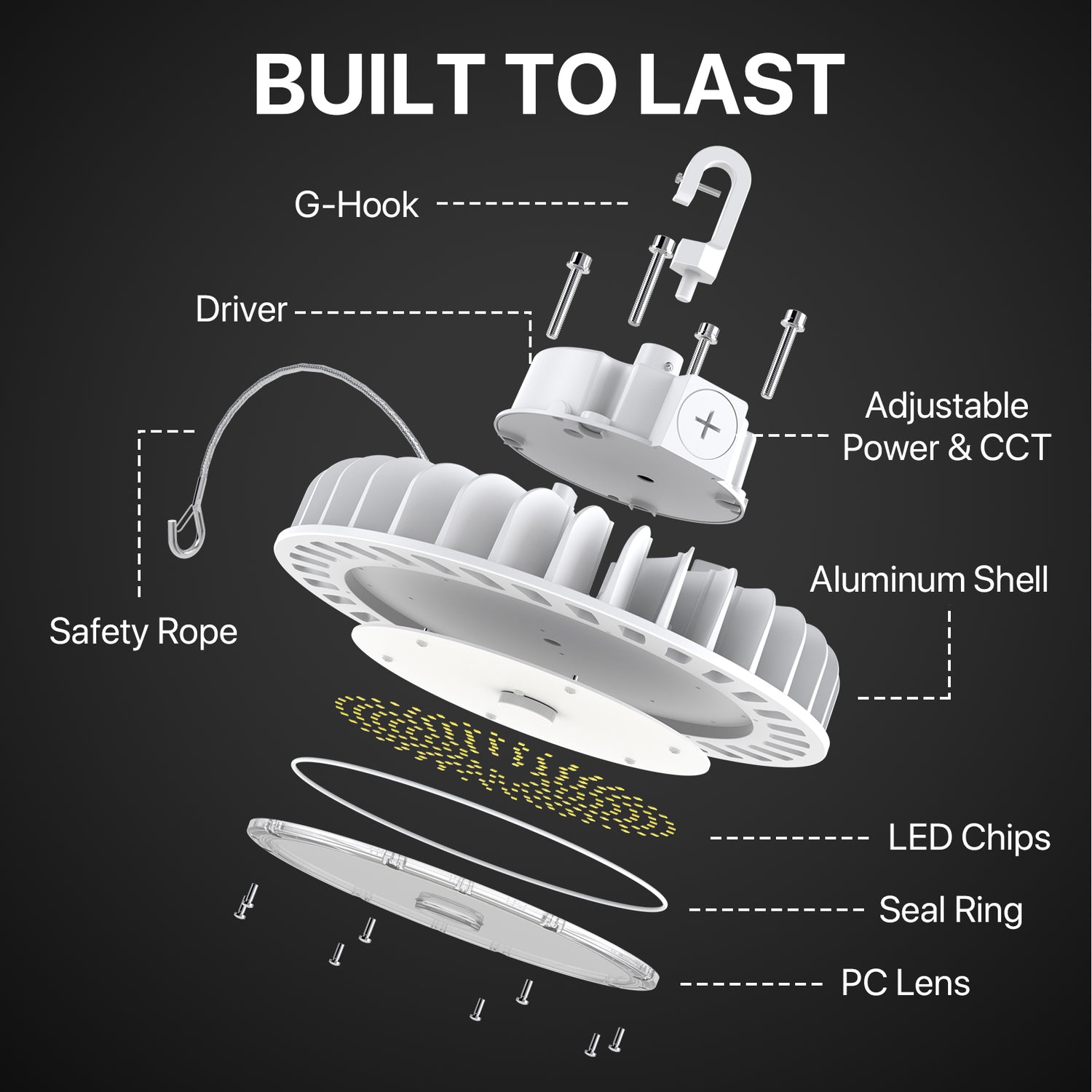 BUILT TO LAST

G-Hook

Driver

Adjustable Power & CCT

Safety Rope

Aluminum Shell

LED Chips

Seal Ring

PC Lens