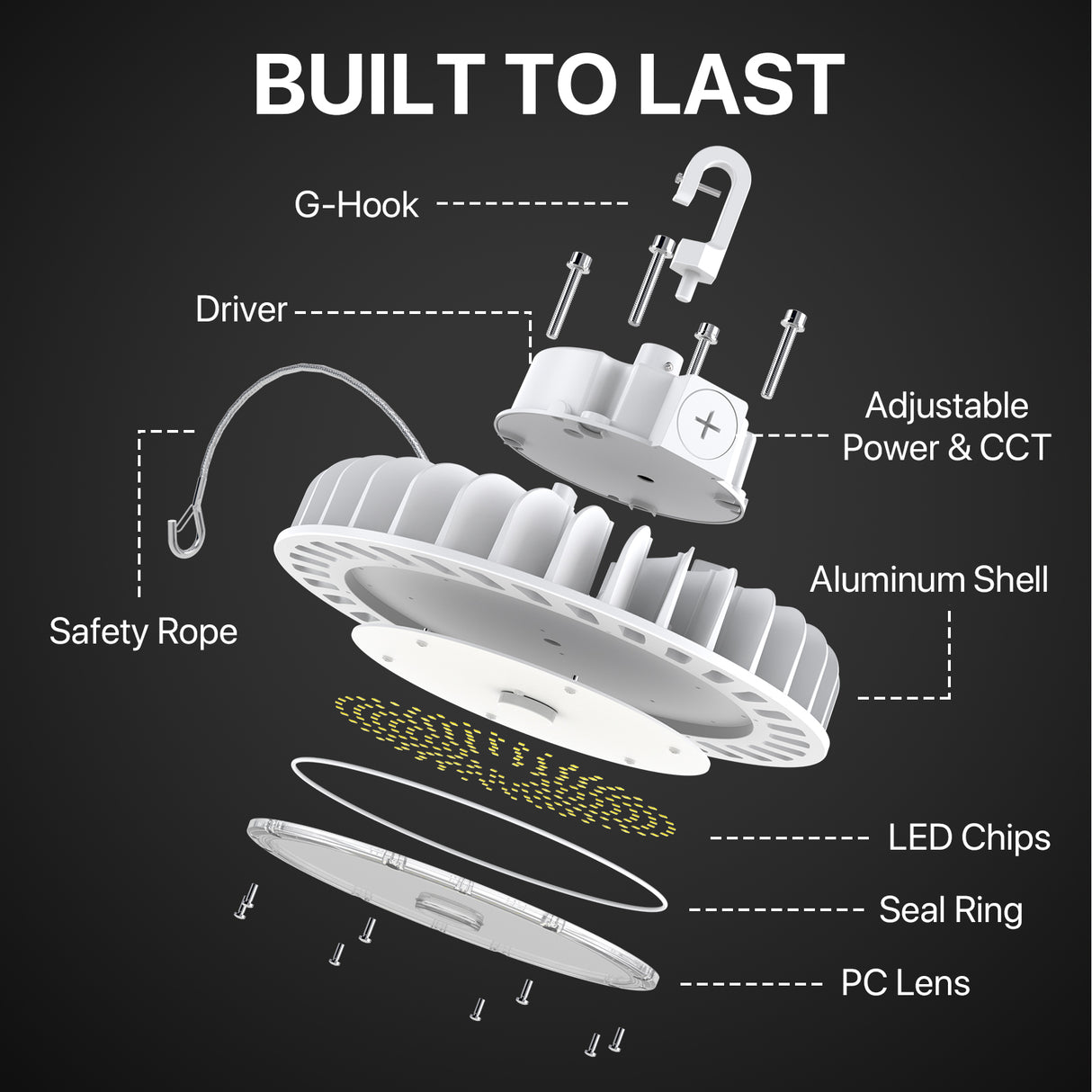 BUILT TO LAST

G-Hook

Driver

Adjustable Power & CCT

Safety Rope

Aluminum Shell

LED Chips

Seal Ring

PC Lens