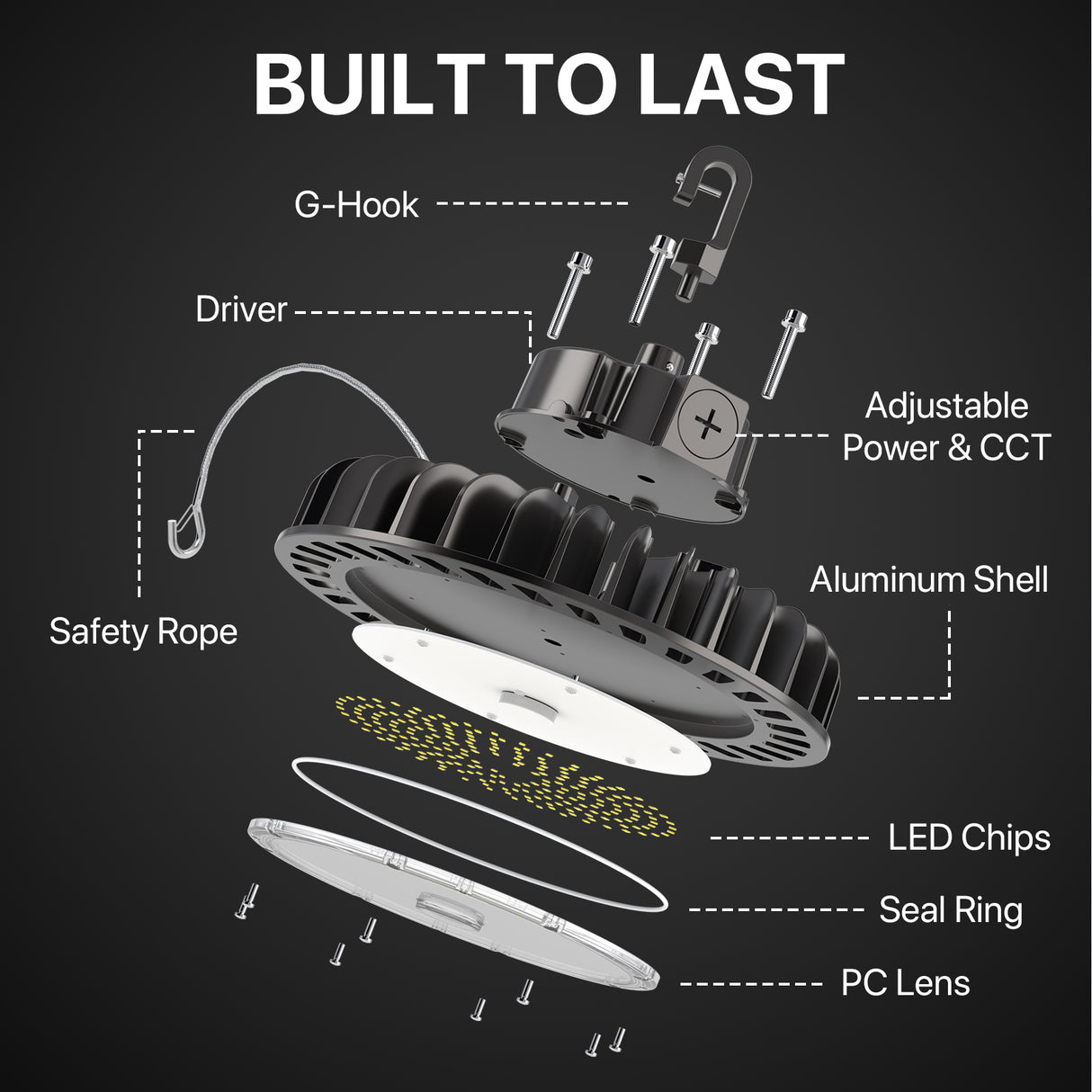 BUILT TO LAST

G-Hook

Driver

Adjustable Power & CCT

Safety Rope

Aluminum Shell

LED Chips

Seal Ring

PC Lens