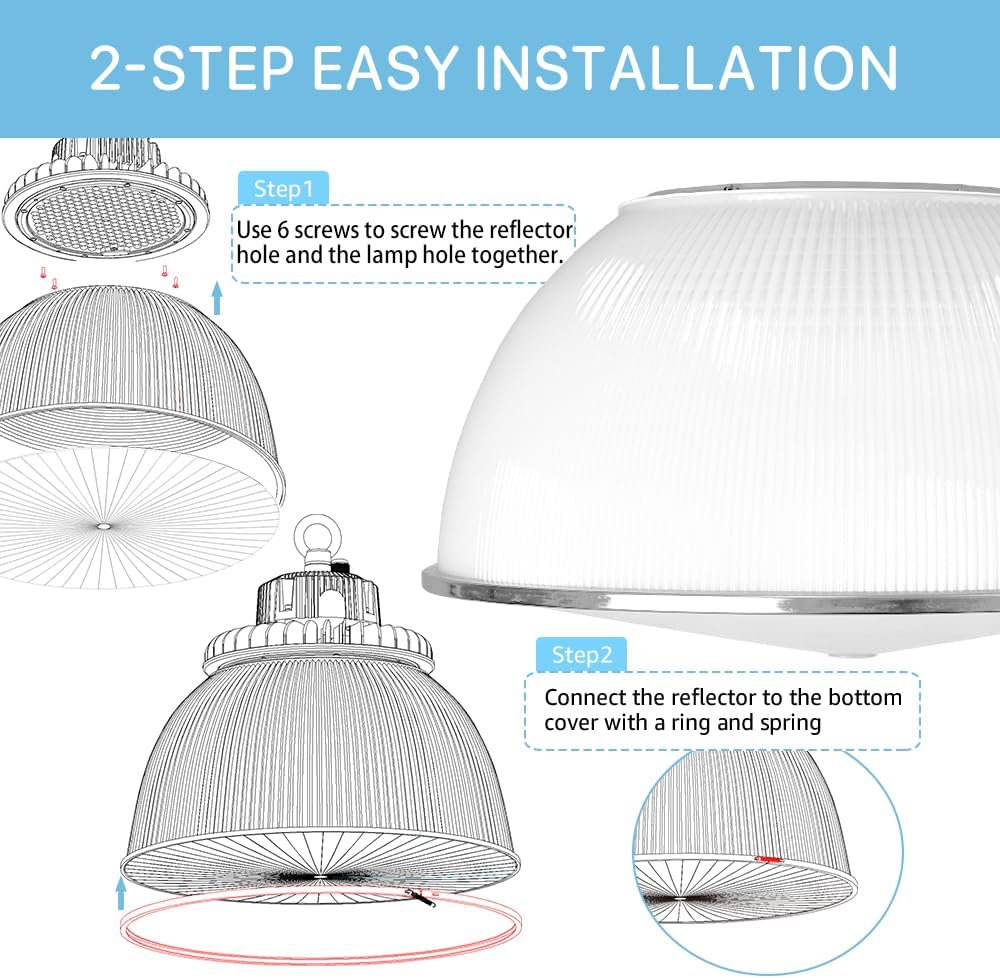 2-STEP EASY INSTALLATION

Step1

Use 6 screws to screw the reflector hole and the lamp hole together.

Step2

Connect the reflector to the bottom cover with a ring and spring