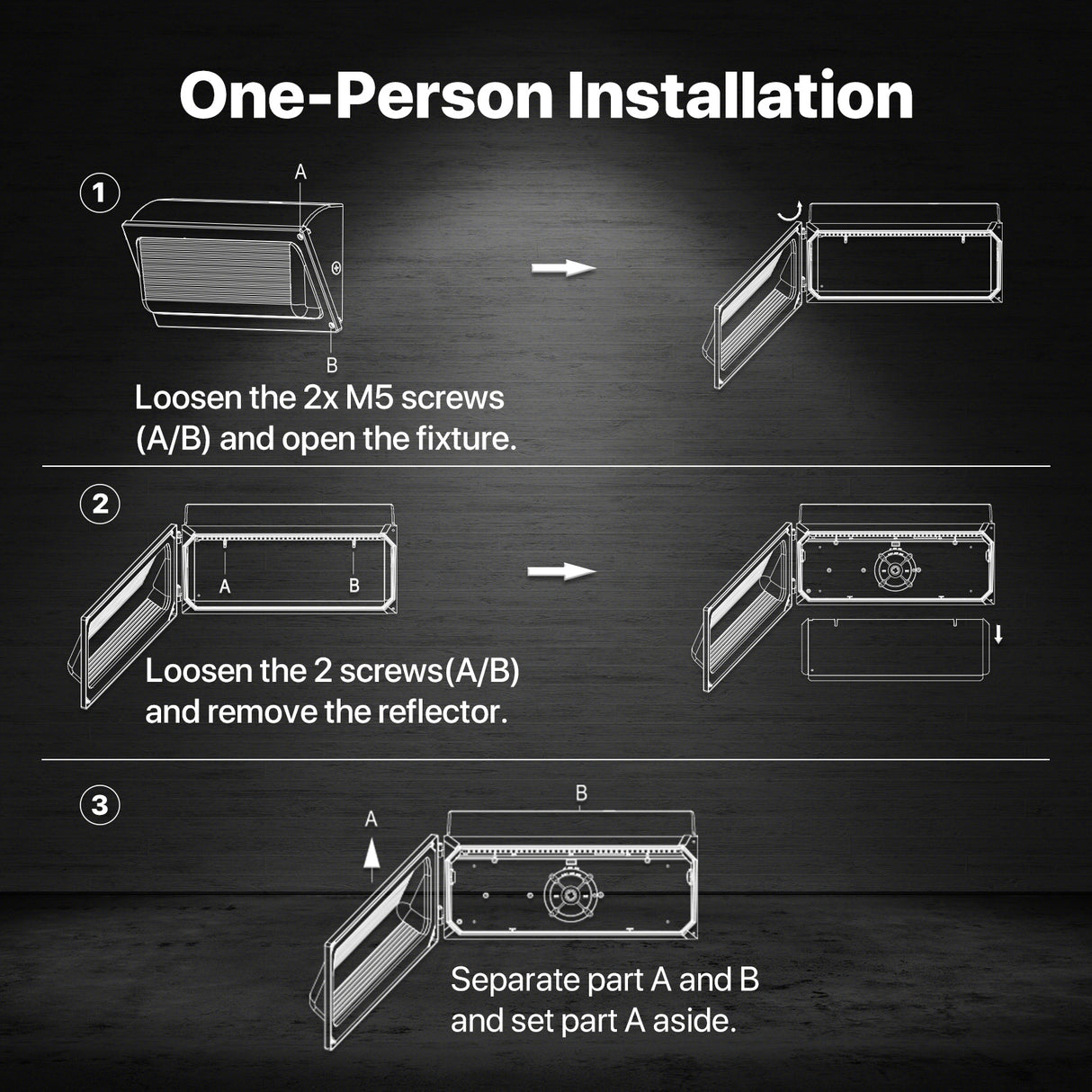 One-Person Installation

1

A

B

Loosen the 2x M5 screws (A/B) and open the fixture.

2

A

B

Loosen the 2 screws(A/B) and remove the reflector.

3

A

B

Separate part A and B and set part A aside.