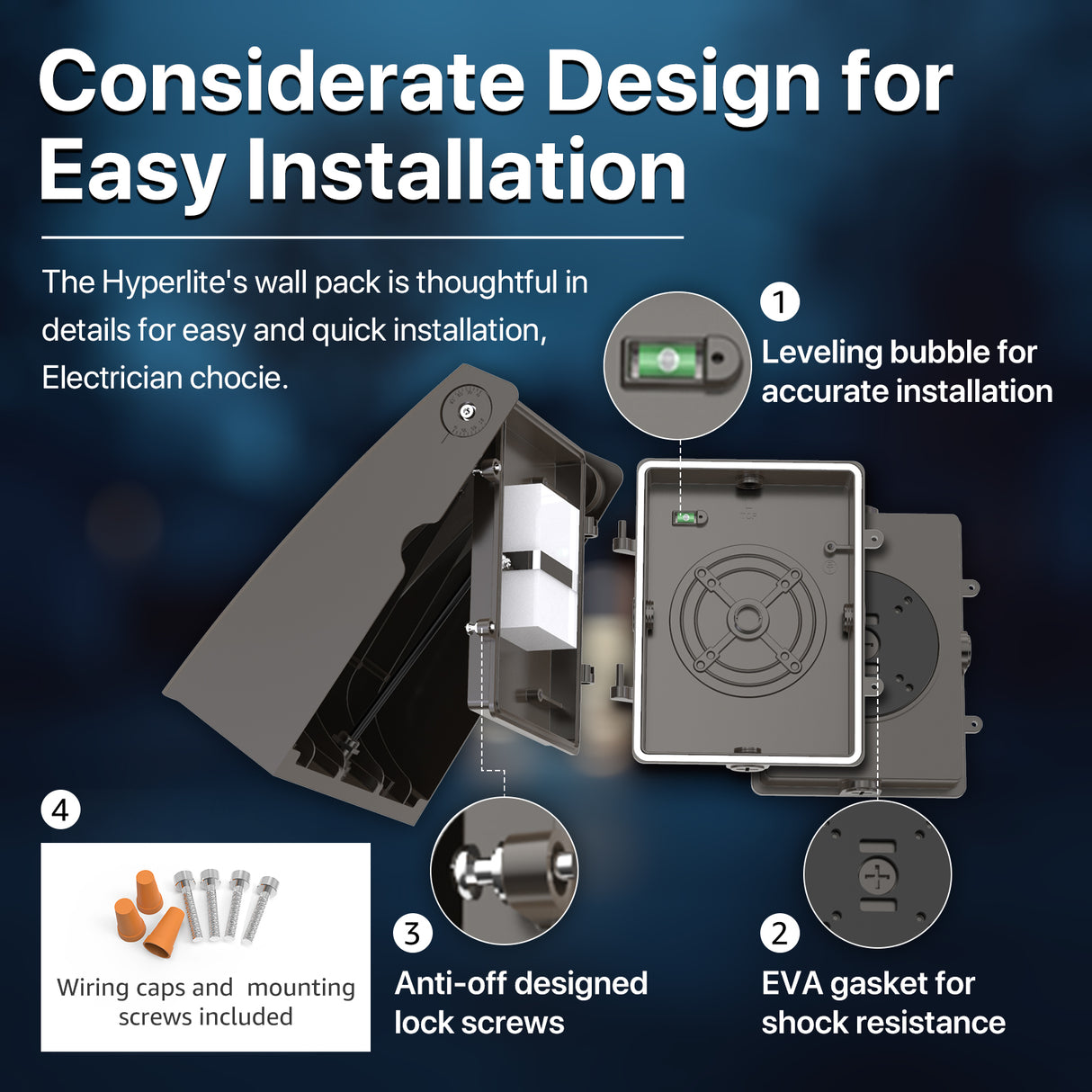 Considerate Design for Easy Installation

The Hyperlite's wall pack is thoughtful in details for easy and quick installation, Electrician chocie.

1
Leveling bubble for accurate installation

TOP

4

Wiring caps and mounting screws included

3
Anti-off designed lock screws

2
EVA gasket for shock resistance