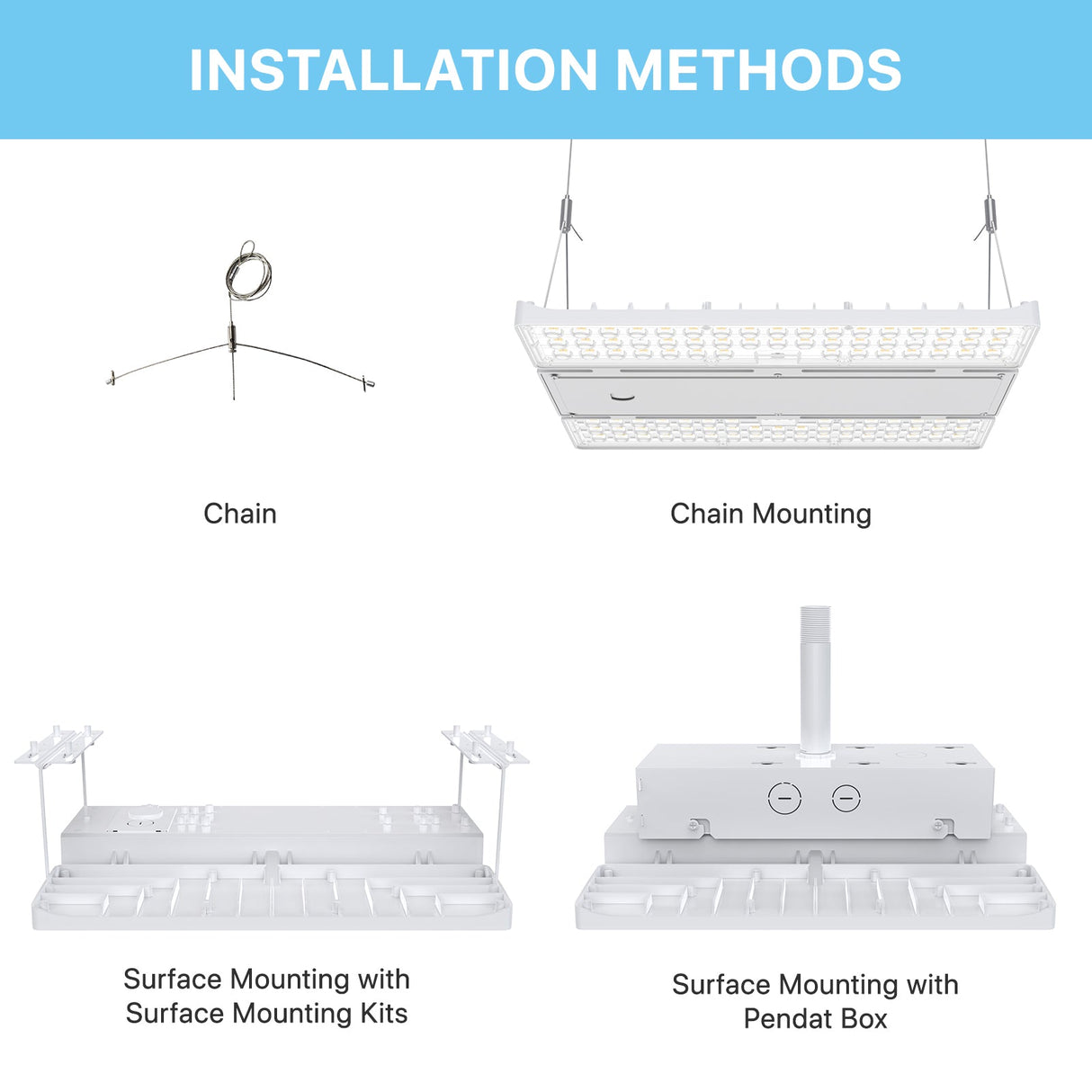 INSTALLATION METHODS

Chain

Chain Mounting

Surface Mounting with Surface Mounting Kits

Surface Mounting with Pendat Box