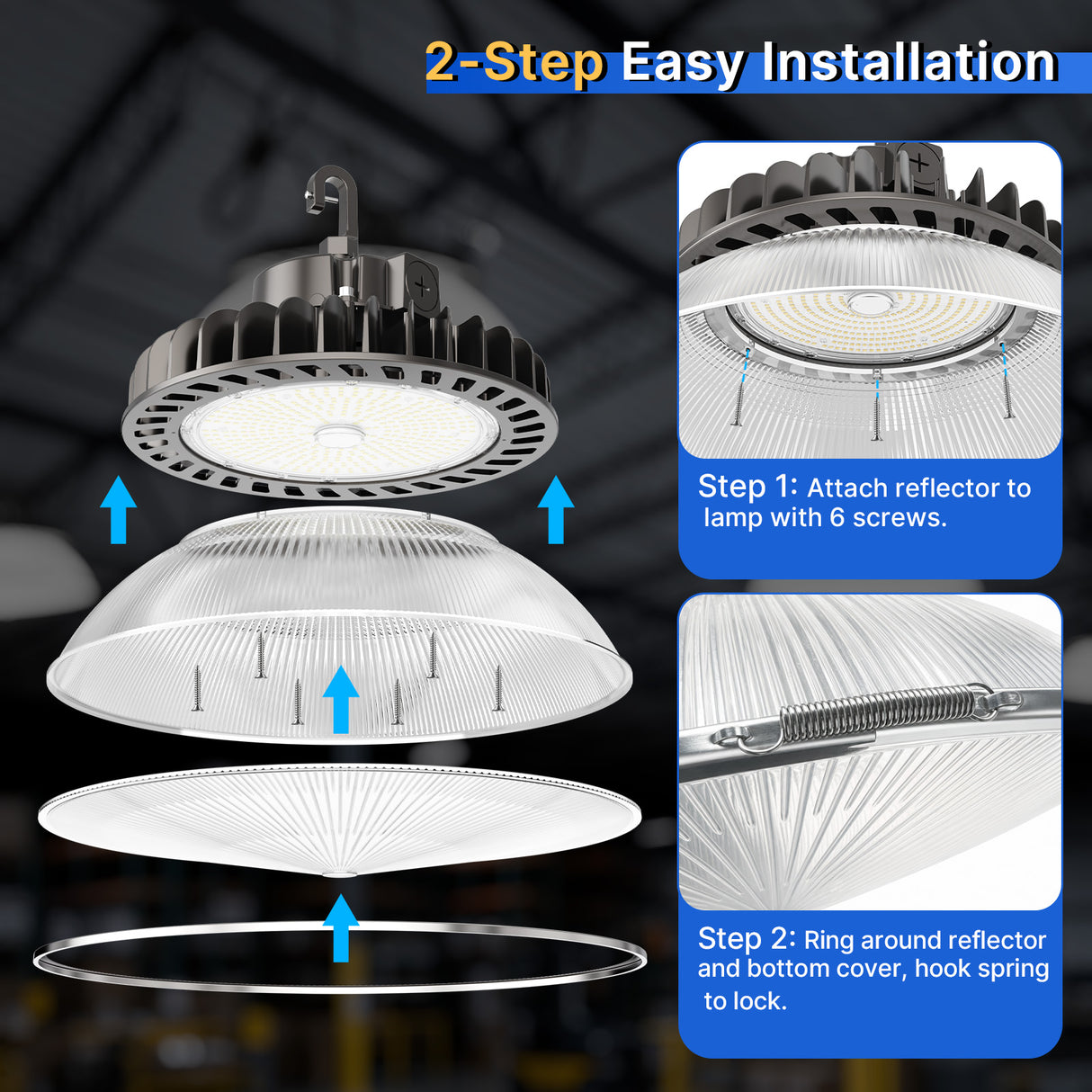 2-Step Easy Installation

Step 1: Attach reflector to lamp with 6 screws.

Step 2: Ring around reflector and bottom cover, hook spring to lock.