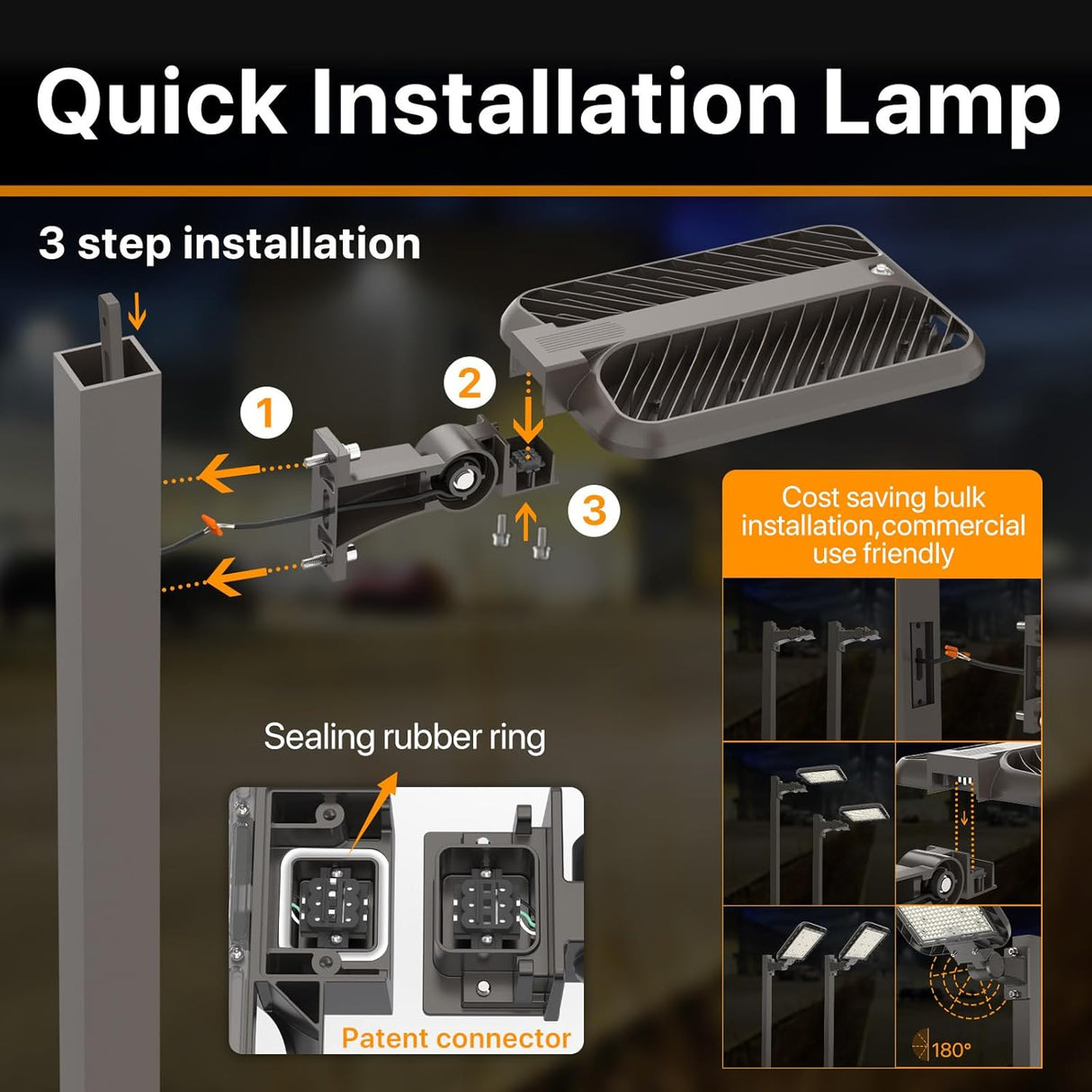 Quick Installation Lamp

3 step installation

1

2

3

Cost saving bulk installation,commercial use friendly

Sealing rubber ring

Patent connector

180°