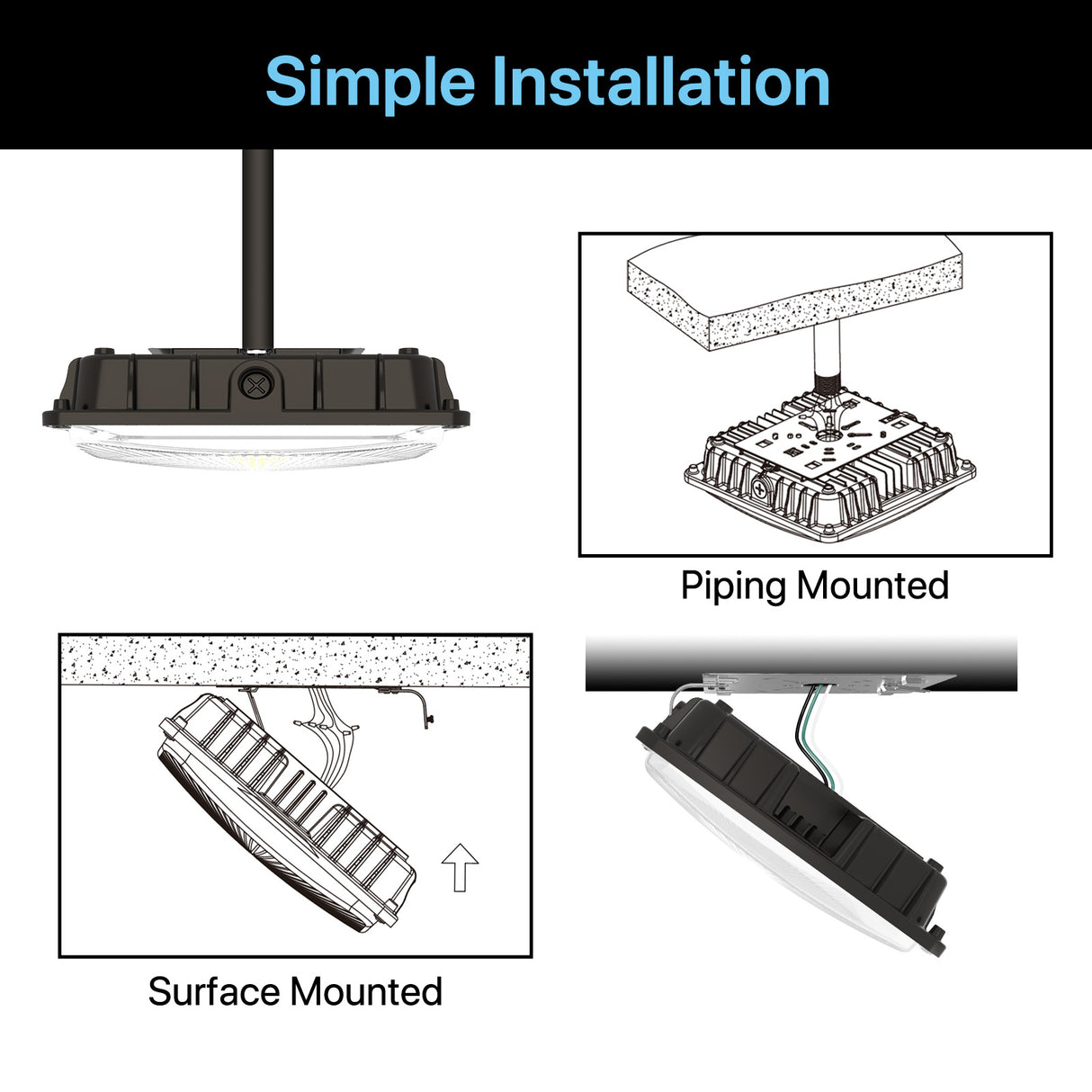 Simple Installation

Piping Mounted

Surface Mounted