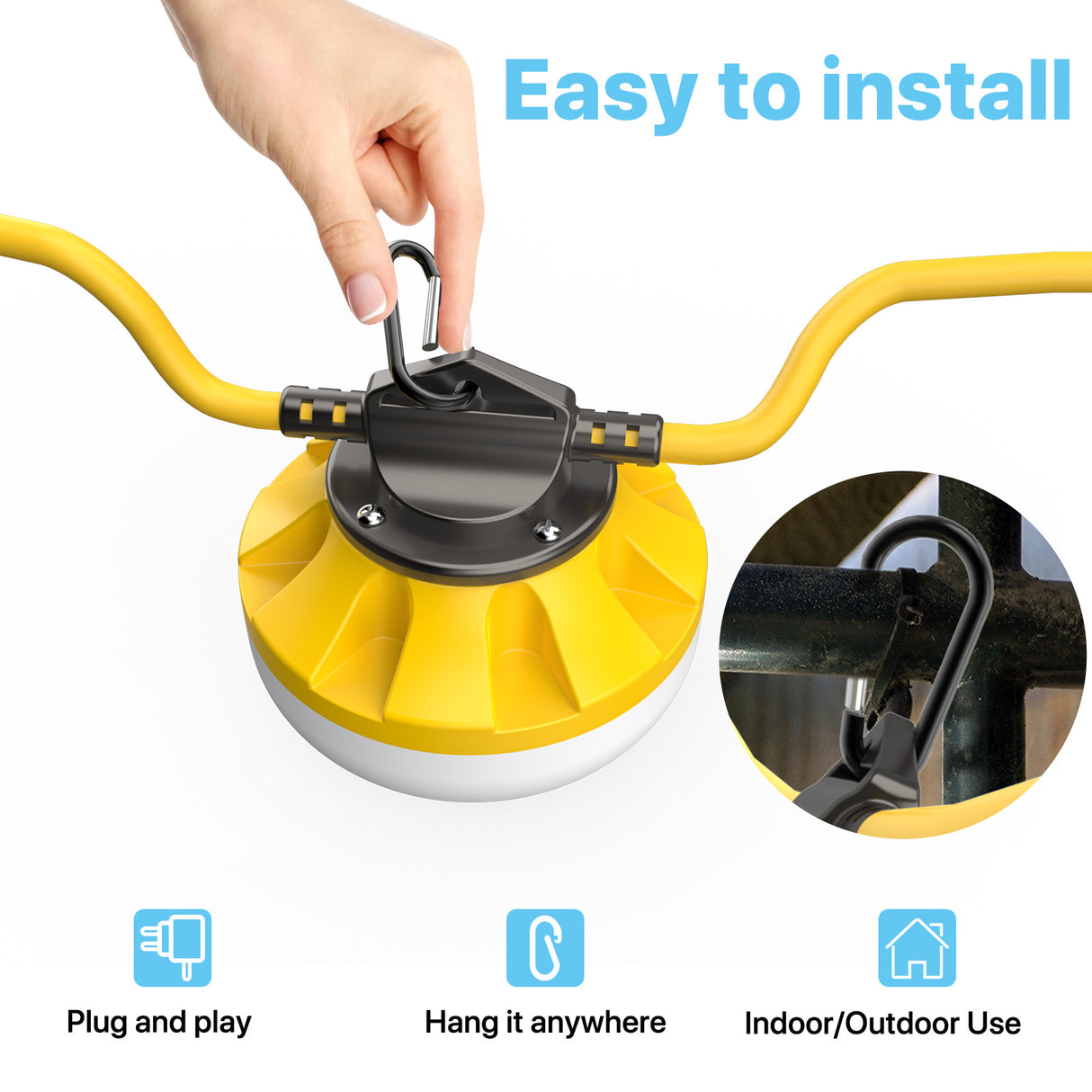 Easy to install

Plug and play

Hang it anywhere

Indoor/Outdoor Use