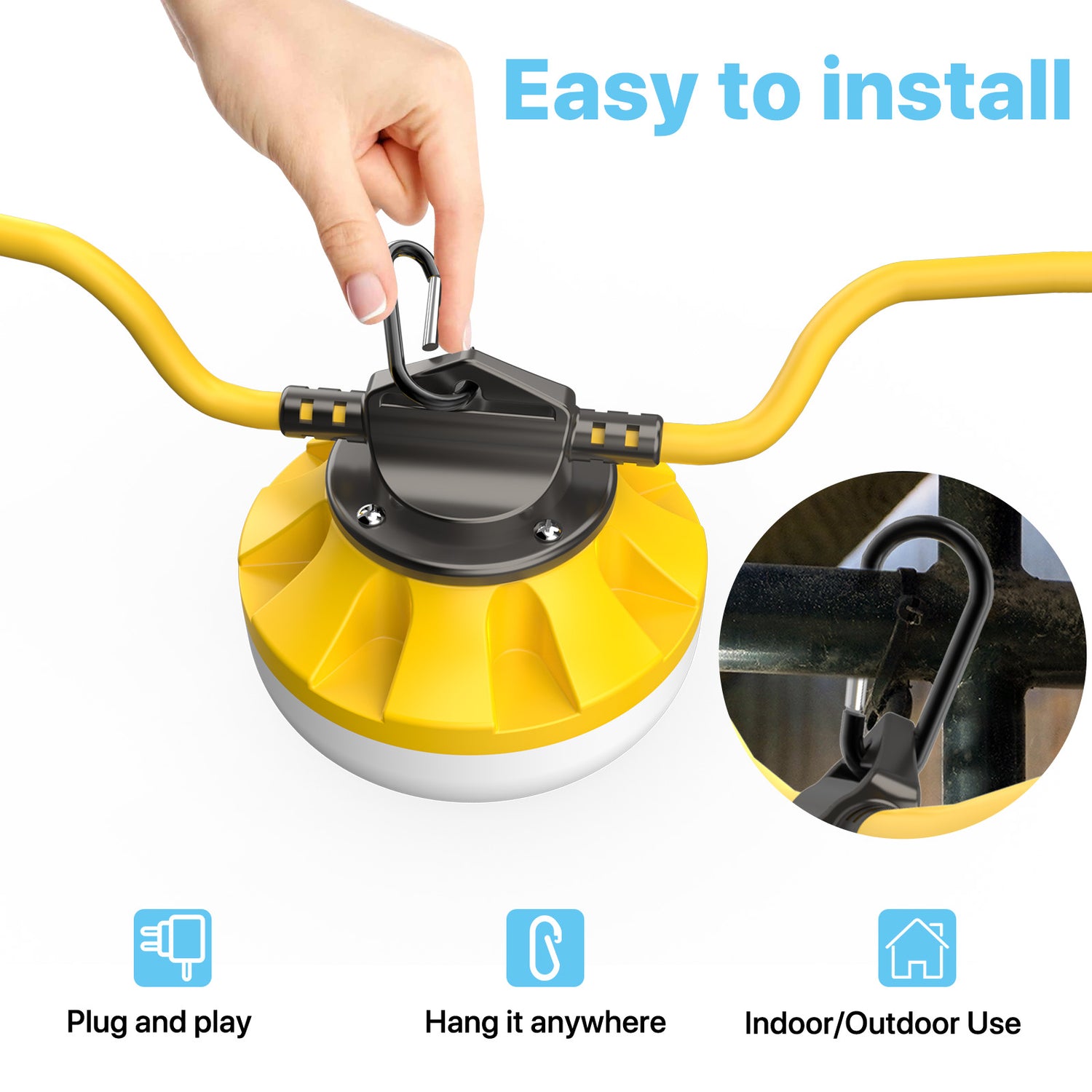 Easy to install

Plug and play

Hang it anywhere

Indoor/Outdoor Use