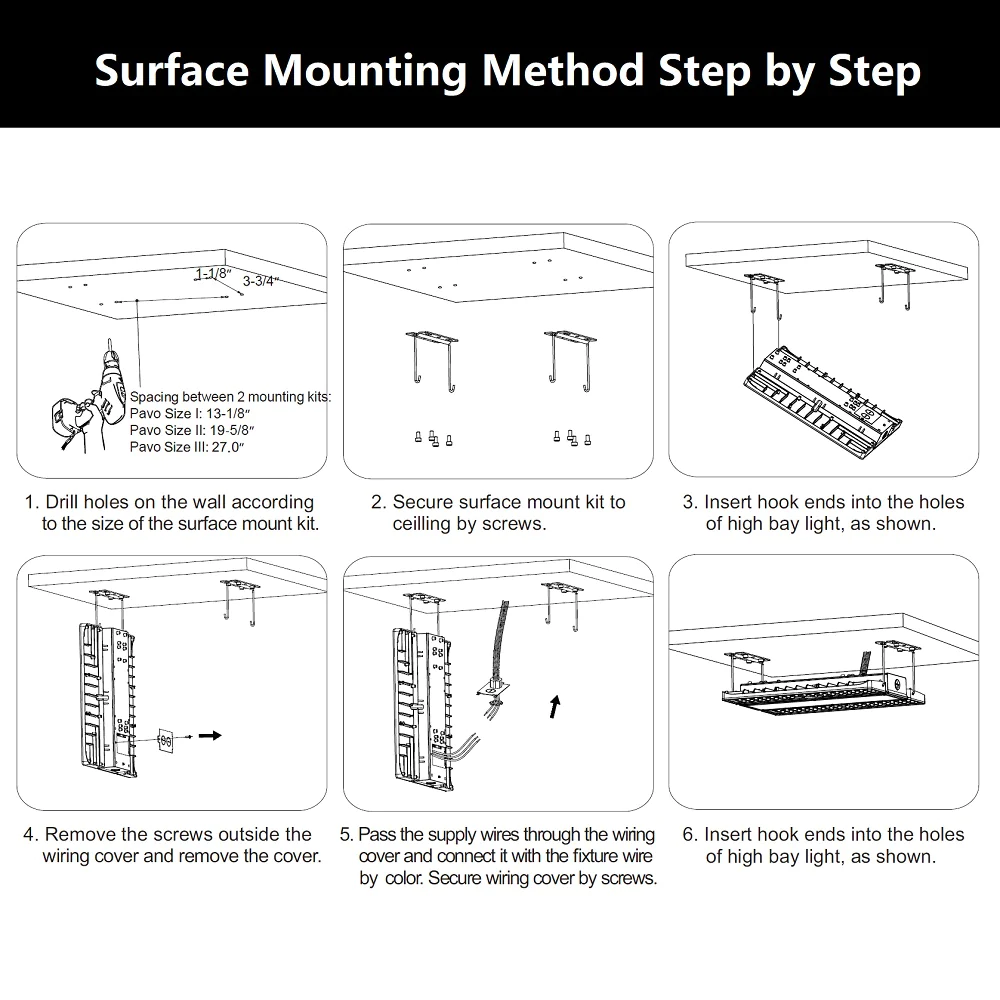 Surface Mounting Method Step by Step

1-1/8″
3-3/4″
Spacing between 2 mounting kits:
Pavo Size I: 13-1/8″
Pavo Size II: 19-5/8″
Pavo Size III: 27.0″

1. Drill holes on the wall according to the size of the surface mount kit.

2. Secure surface mount kit to ceilling by screws.

3. Insert hook ends into the holes of high bay light, as shown.

4. Remove the screws outside the wiring cover and remove the cover.

5. Pass the supply wires through the wiring cover and connect it with the fixture wire by color. Secure wiring cover by screws.

6. Insert hook ends into the holes of high bay light, as shown.