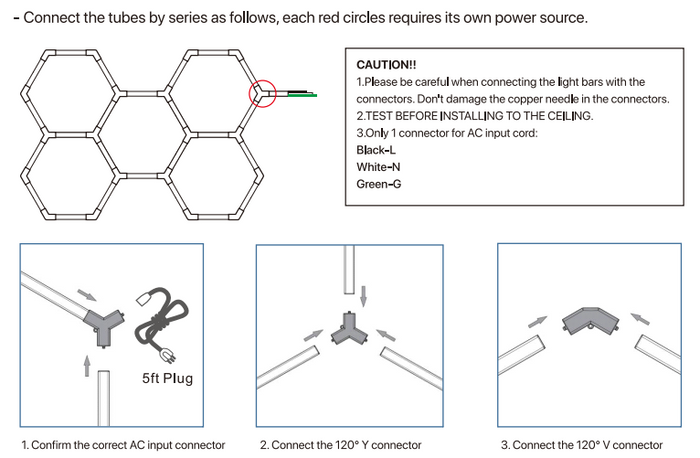 - Connect the tubes by series as follows, each red circles requires its own power source.

CAUTION!!
1.Please be careful when connecting the light bars with the connectors. Don't damage the copper needle in the connectors.
2.TEST BEFORE INSTALLING TO THE CEILING.
3.Only 1 connector for AC input cord:
Black-L
White-N
Green-G

5ft Plug

1. Confirm the correct AC input connector

2. Connect the 120° Y connector

3. Connect the 120° V connector