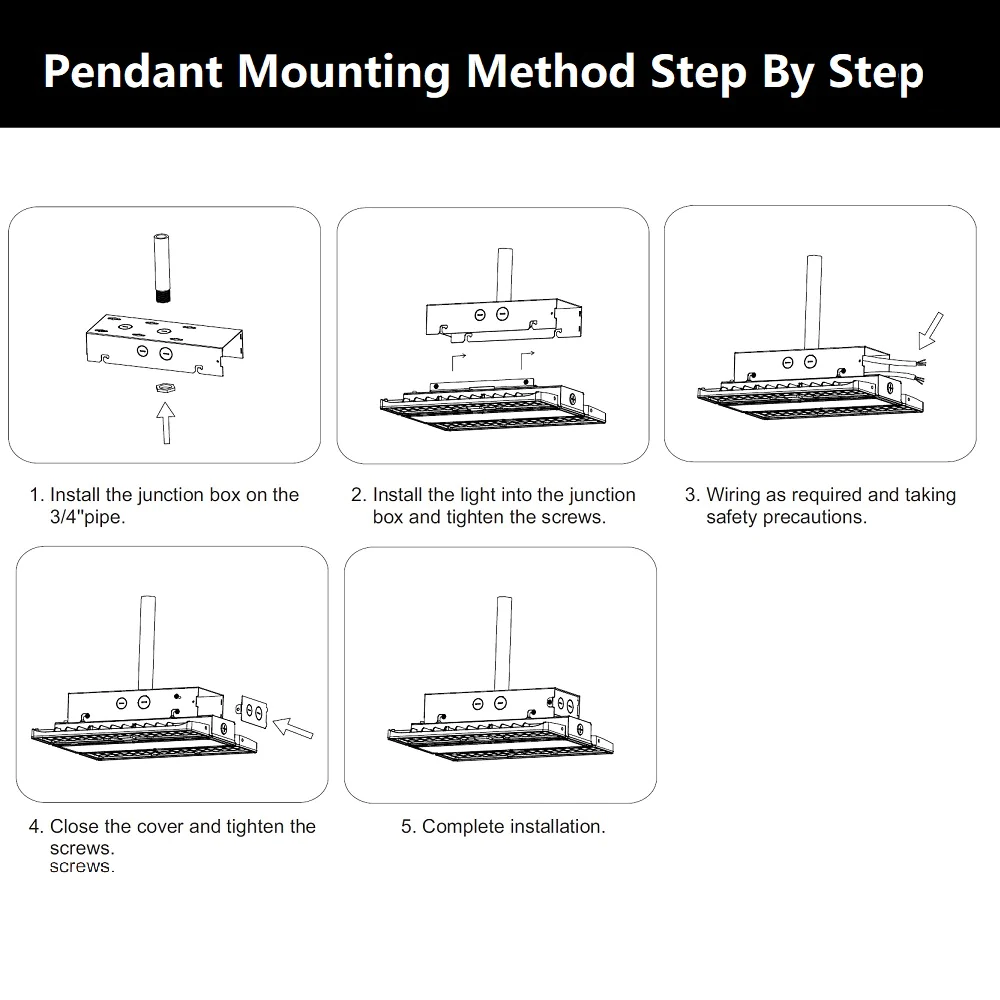 Pendant Mounting Method Step By Step

1. Install the junction box on the 3/4"pipe.

2. Install the light into the junction box and tighten the screws.

3. Wiring as required and taking safety precautions.

4. Close the cover and tighten the screws.
screws.

5. Complete installation.