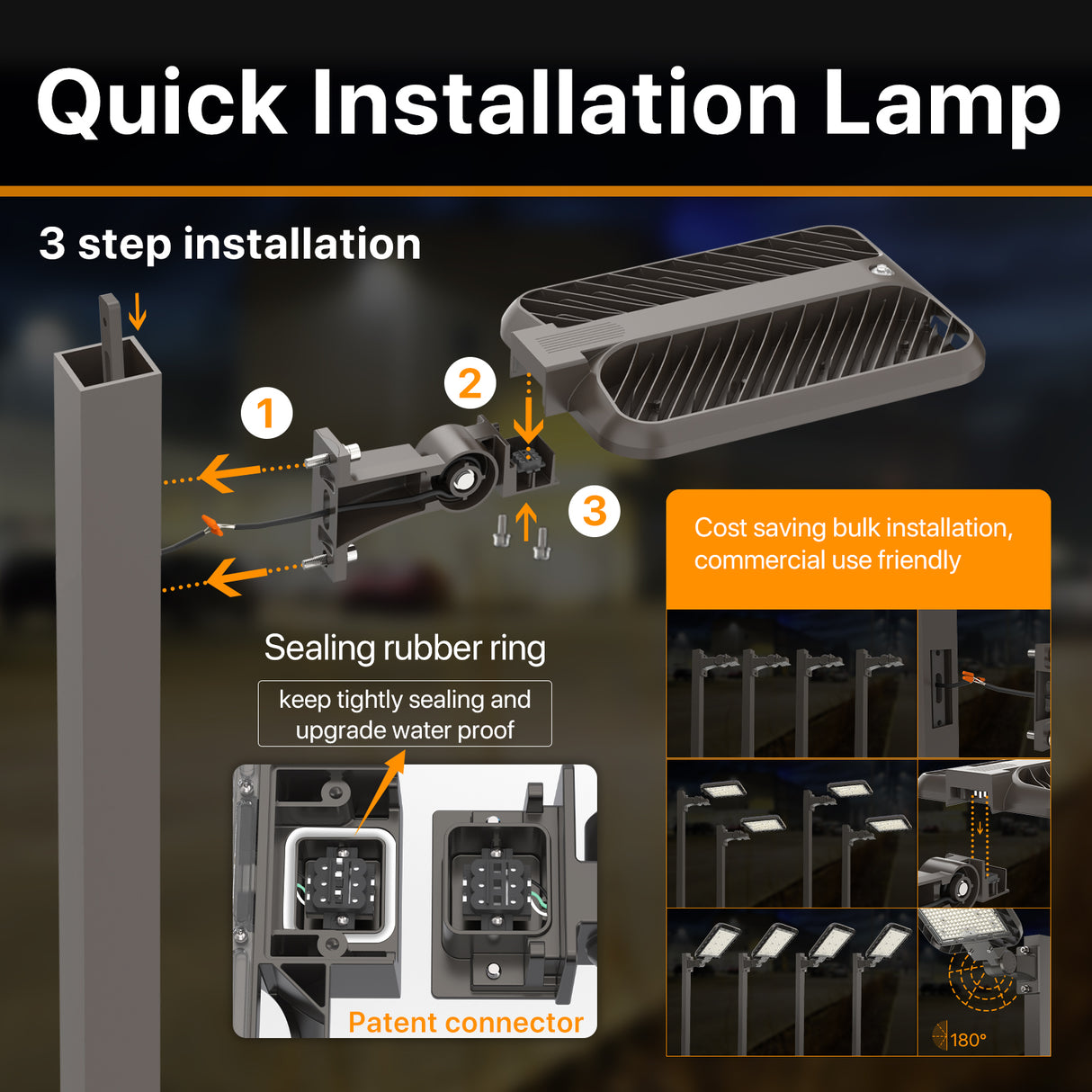 Quick Installation Lamp

3 step installation

1

2

3

Cost saving bulk installation, commercial use friendly

Sealing rubber ring

keep tightly sealing and upgrade water proof

Patent connector

180°