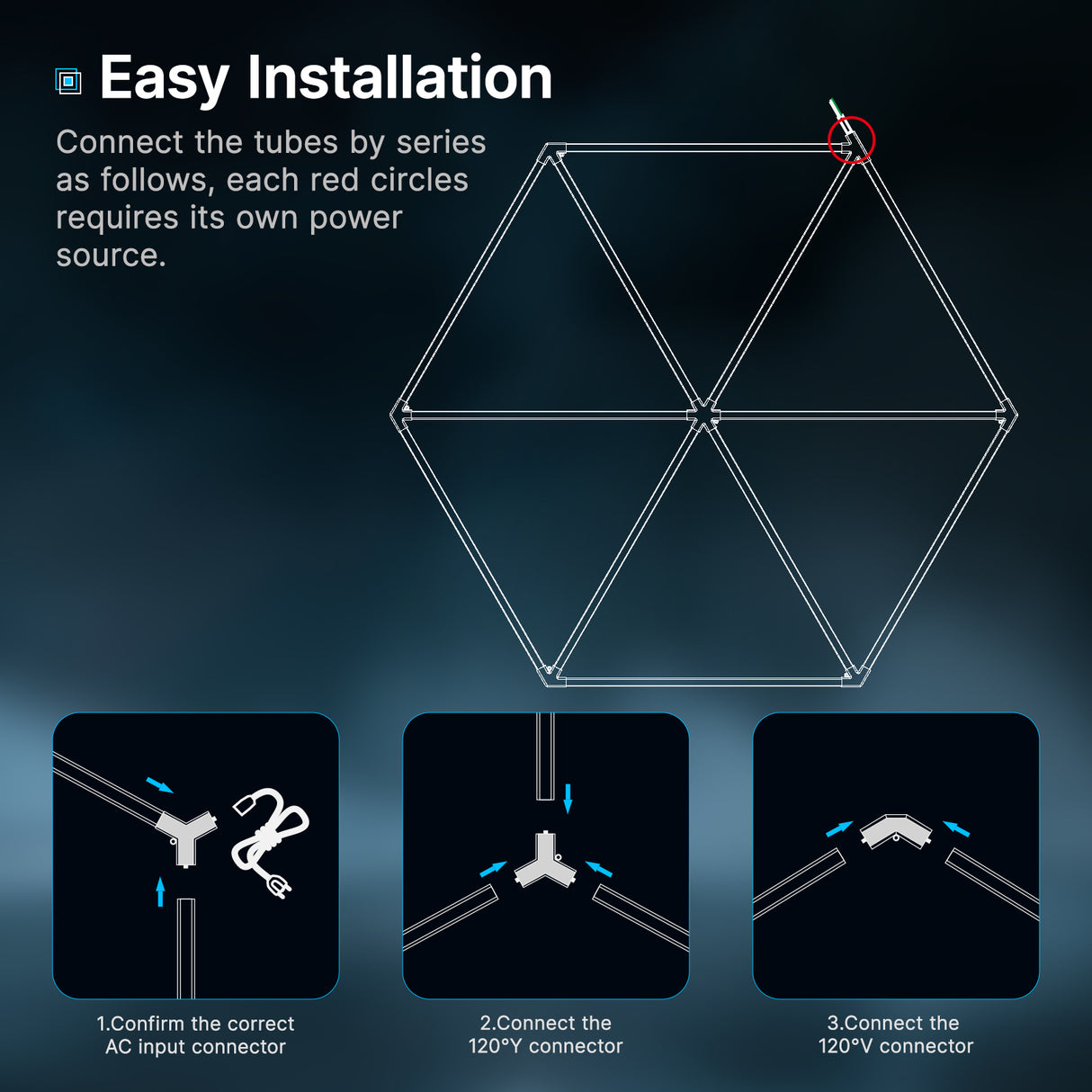 Easy Installation

Connect the tubes by series as follows, each red circles requires its own power source.

1.Confirm the correct AC input connector

2.Connect the 120°Y connector

3.Connect the 120°V connector