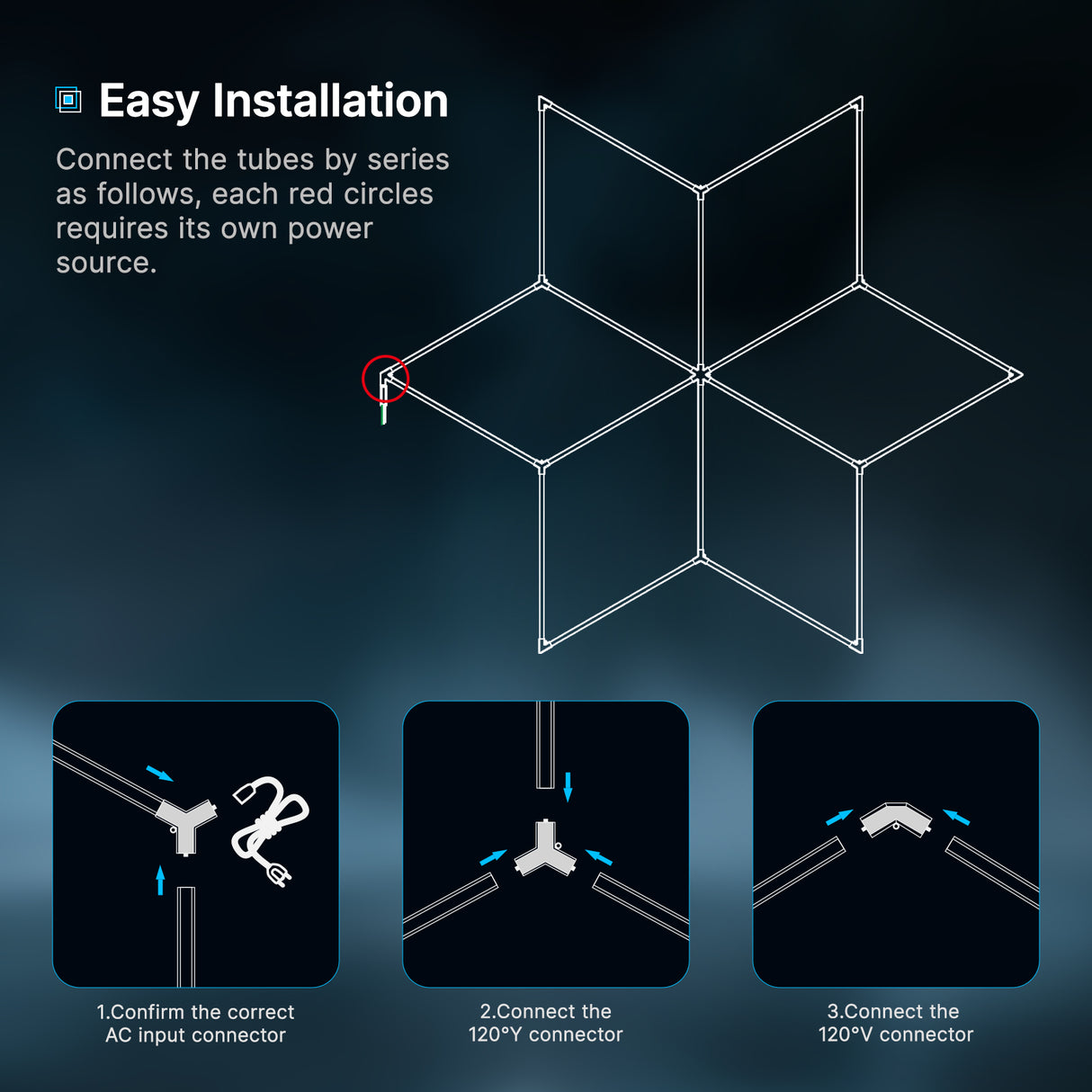 Easy Installation

Connect the tubes by series as follows, each red circles requires its own power source.

1.Confirm the correct AC input connector

2.Connect the 120°Y connector

3.Connect the 120°V connector